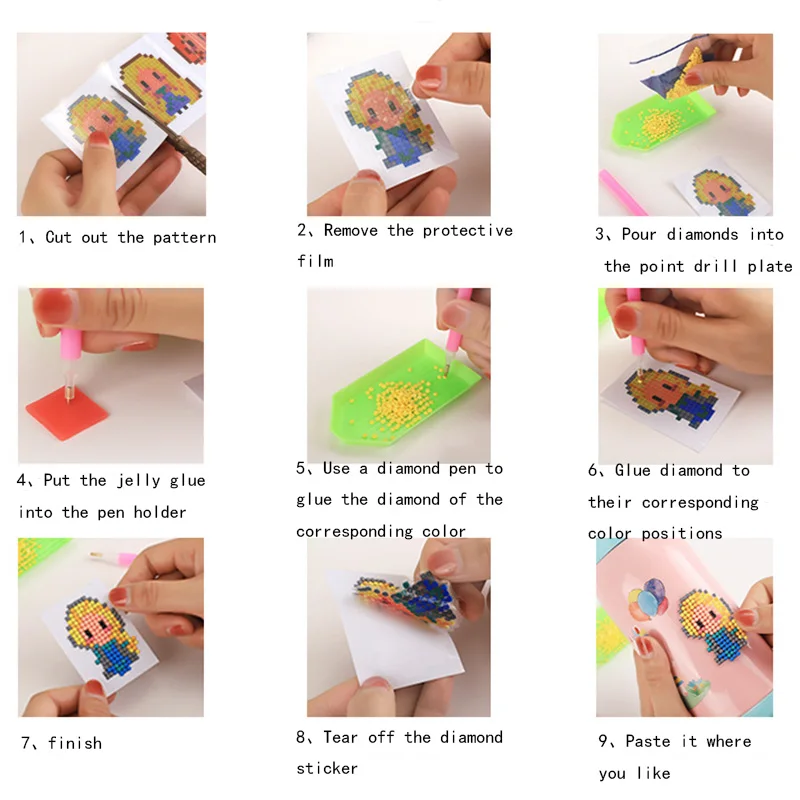 1、Cut out the pattern

2、Remove the protective film

3、Pour diamonds into the point drill plate

4、Put the jelly glue into the pen holder

5、Use a diamond pen to glue the diamond of the corresponding color

6、Glue diamond to their corresponding color positions

7、finish

8、Tear off the diamond sticker

9、Paste it where you like