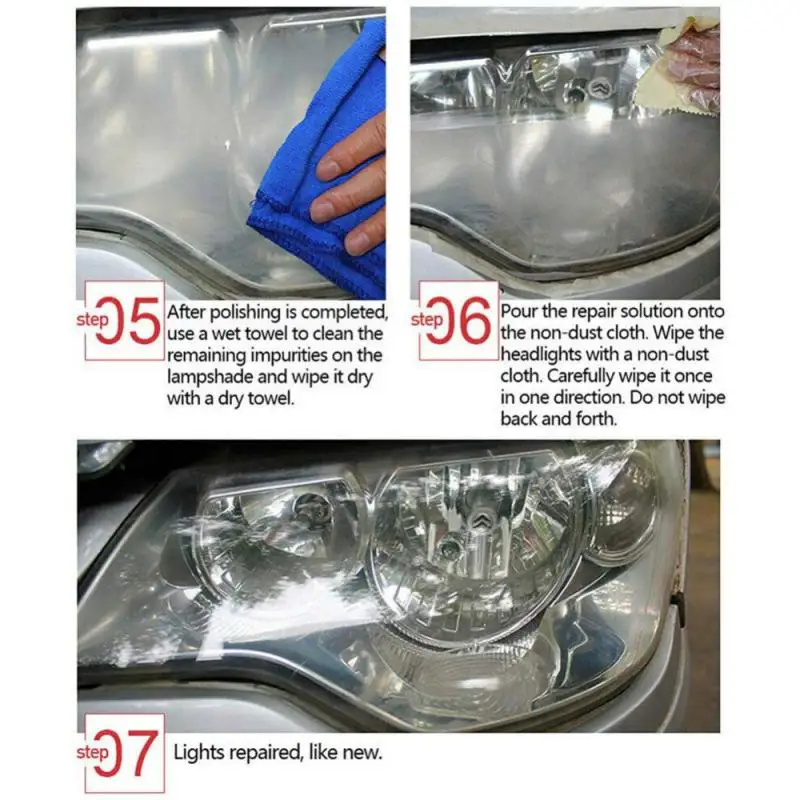 step 05 After polishing is completed, use a wet towel to clean the remaining impurities on the lampshade and wipe it dry with a dry towel.

step 06 Pour the repair solution onto the non-dust cloth. Wipe the headlights with a non-dust cloth. Carefully wipe it once in one direction. Do not wipe back and forth.

step 07 Lights repaired, like new.