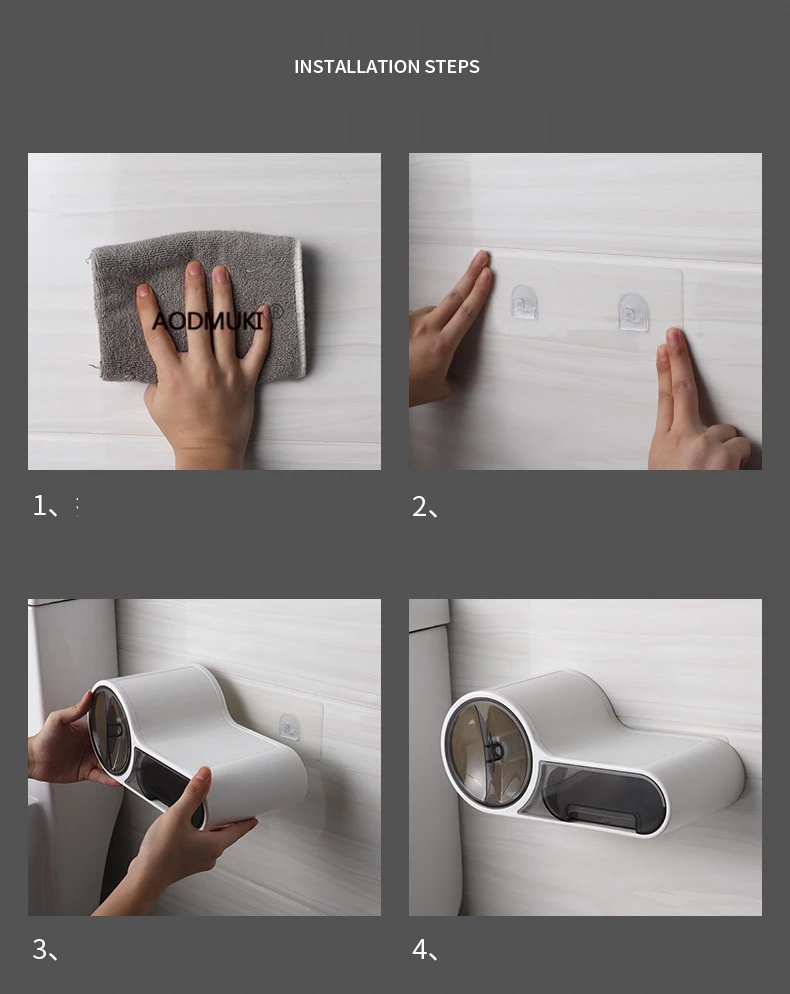 INSTALLATION STEPS

AODMUKI®

1、

2、

3、

4、