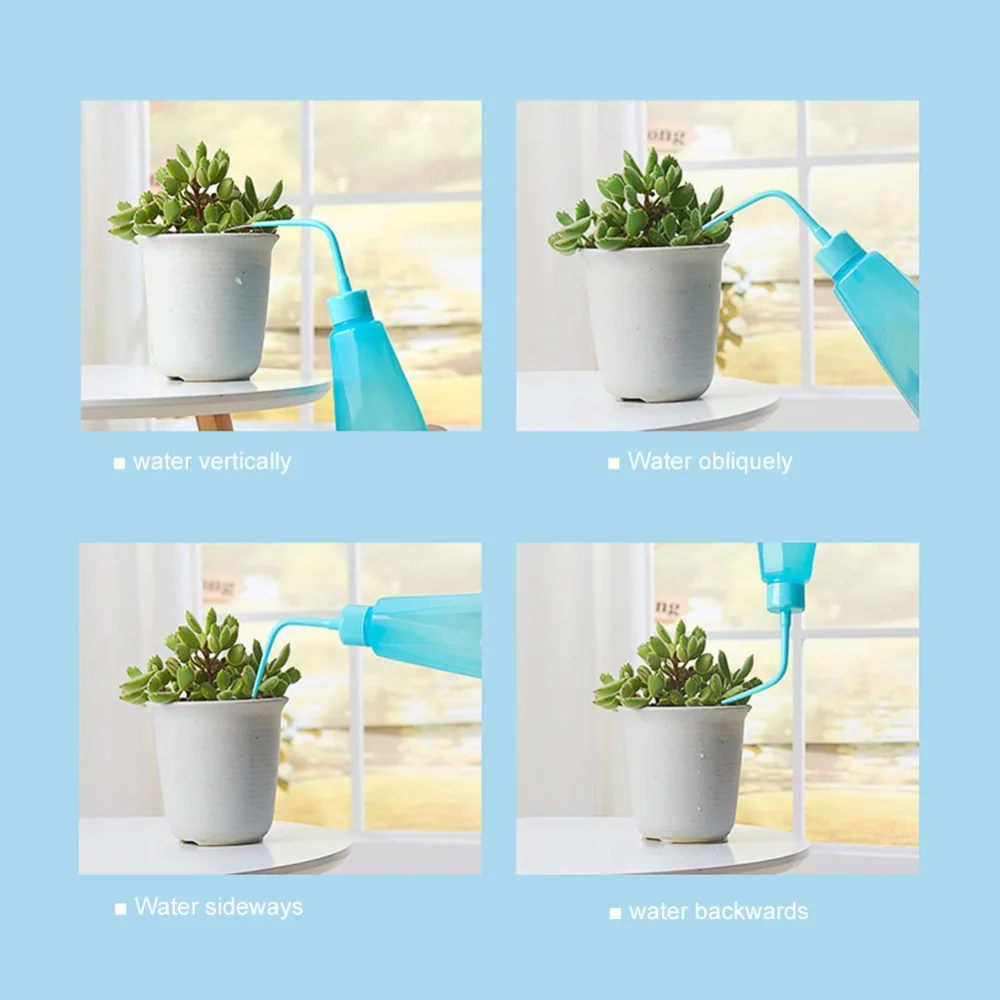 ■ water vertically

■ Water obliquely

■ Water sideways

■ water backwards