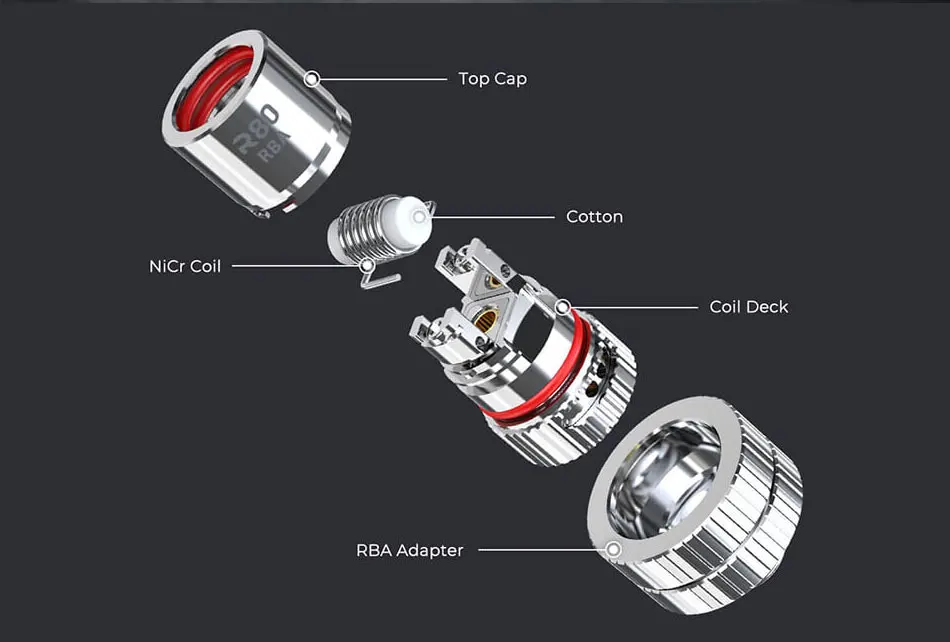 R80
RBA

Top Cap

Cotton

NiCr Coil

Coil Deck

RBA Adapter