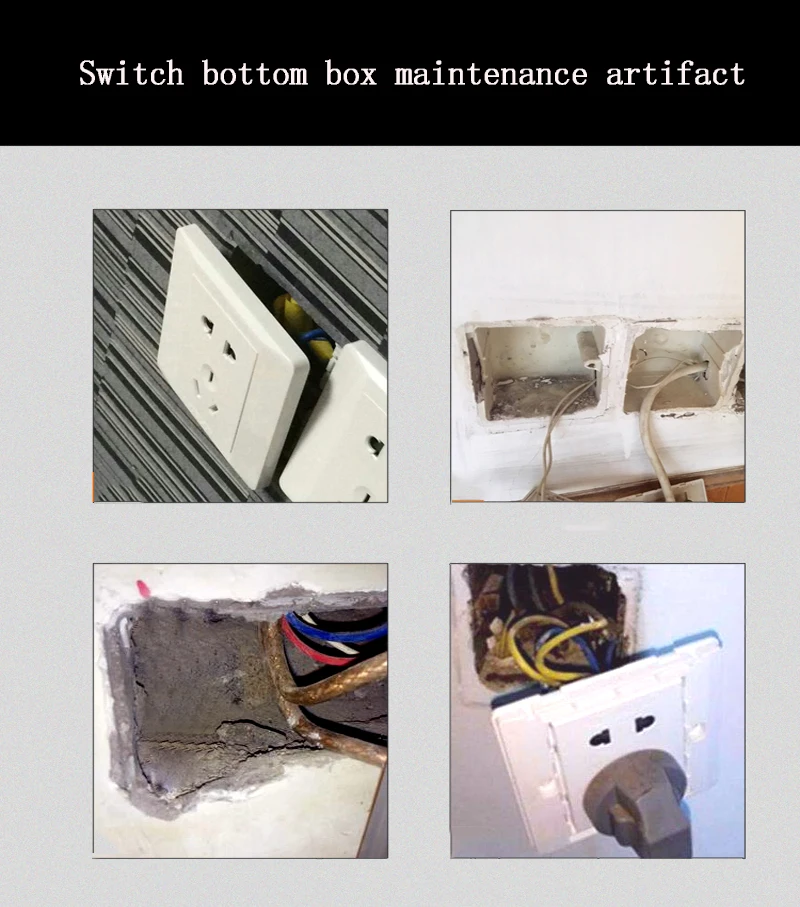 Switch bottom box maintenance artifact