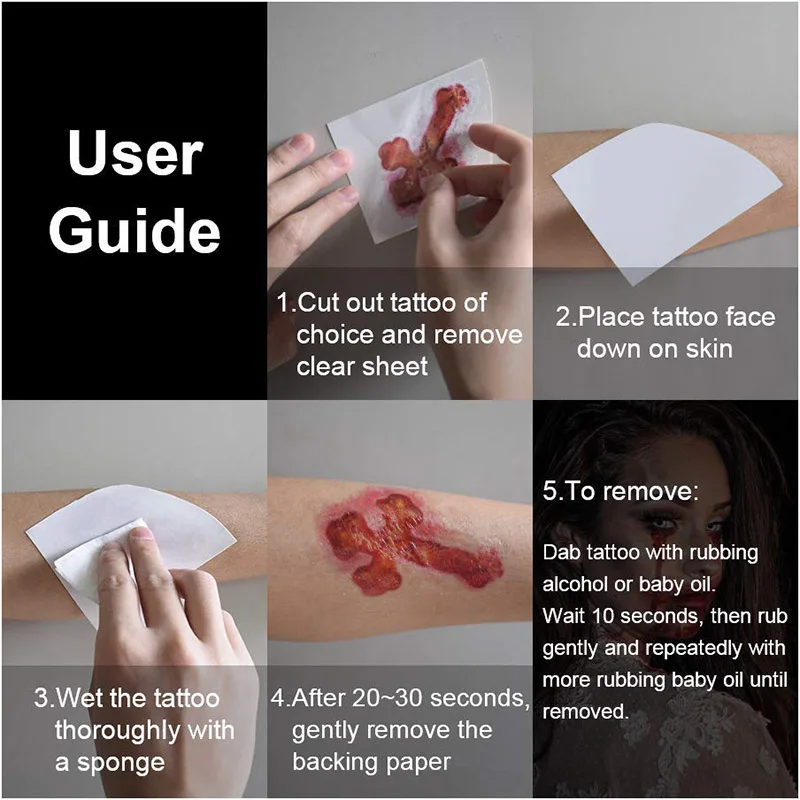 User Guide

1.Cut out tattoo of choice and remove clear sheet

2.Place tattoo face down on skin

3.Wet the tattoo thoroughly with a sponge

4.After 20~30 seconds, gently remove the backing paper

5.To remove:

Dab tattoo with rubbing alcohol or baby oil. Wait 10 seconds, then rub gently and repeatedly with more rubbing baby oil until removed.