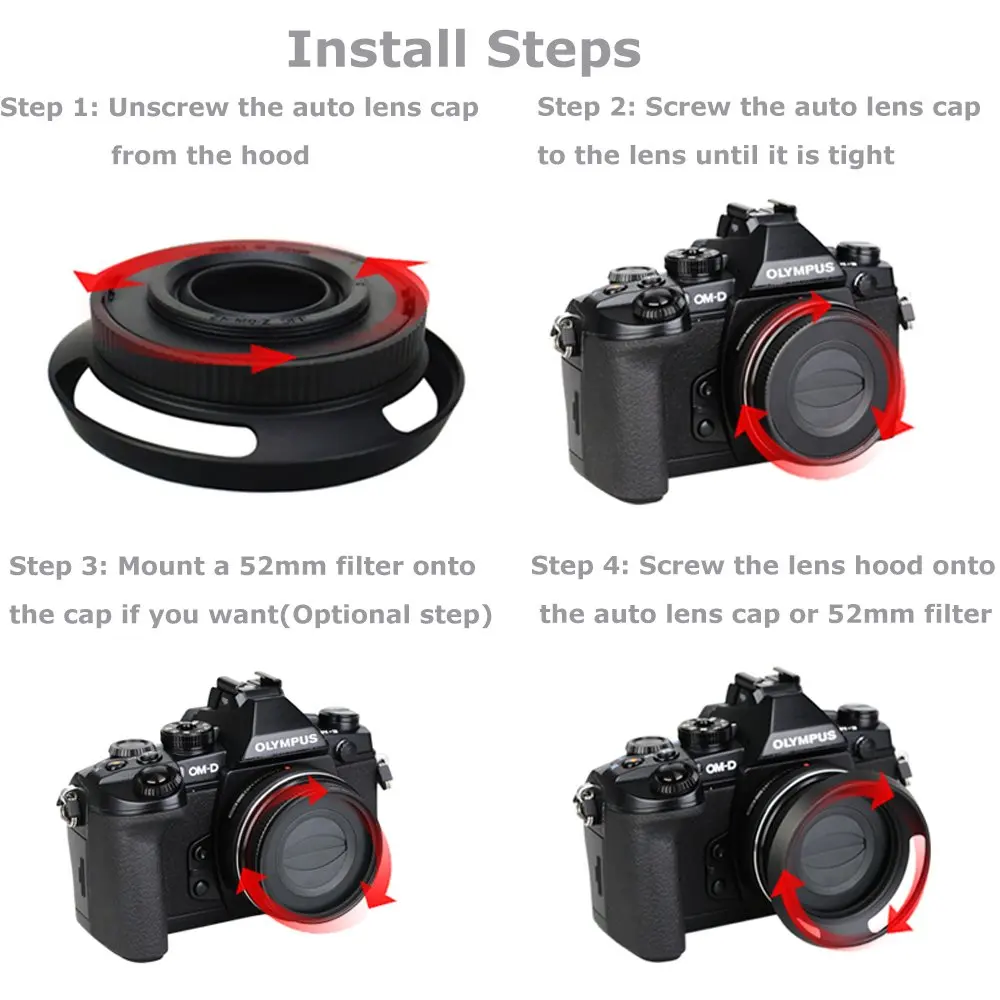 Install Steps

Step 1: Unscrew the auto lens cap from the hood

Step 2: Screw the auto lens cap to the lens until it is tight

OLYMPUS
OM-D

Step 3: Mount a 52mm filter onto the cap if you want(Optional step)

Step 4: Screw the lens hood onto the auto lens cap or 52mm filter

OLYMPUS
OM-D

OLYMPUS
OM-D