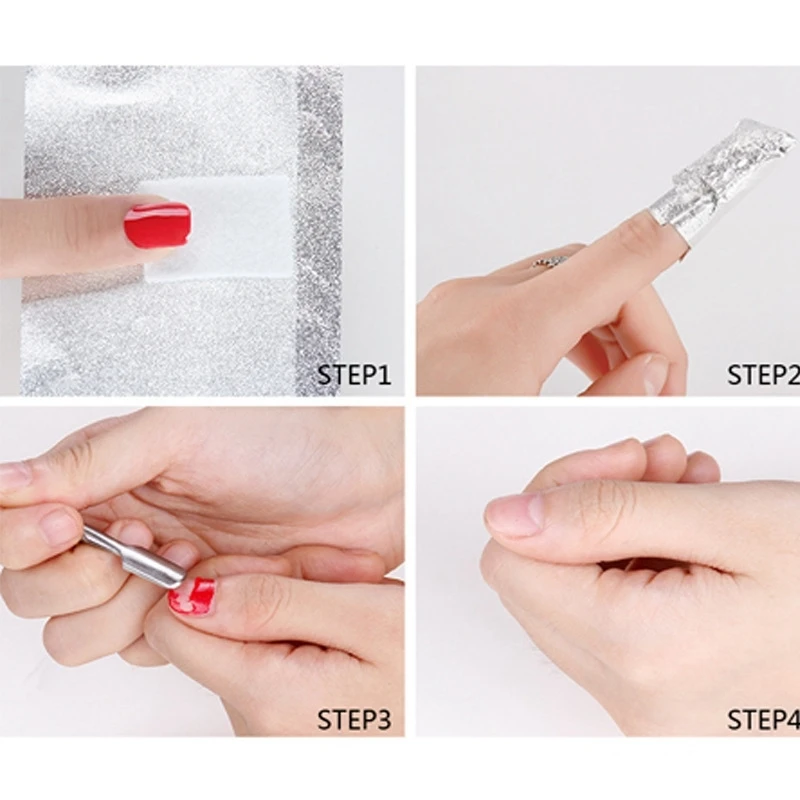 STEP1

STEP2

STEP3

STEP4