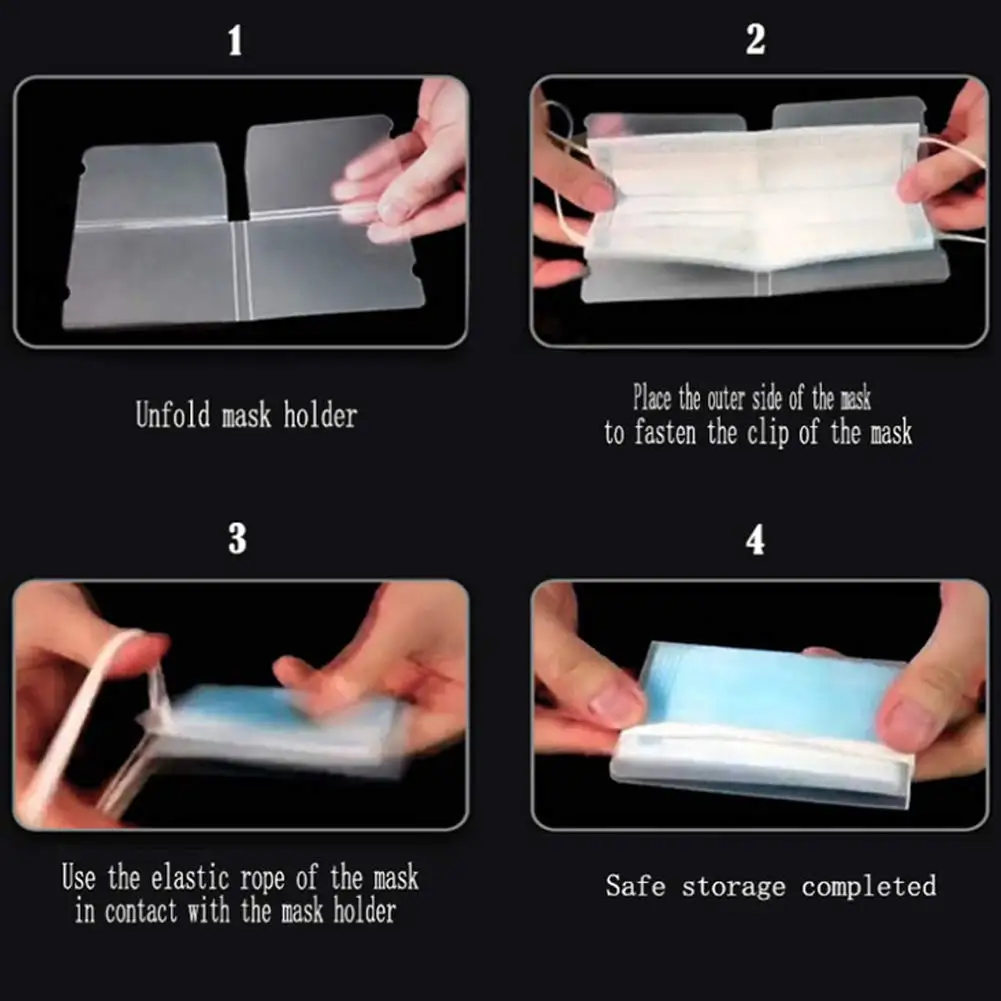 1

Unfold mask holder

2

Place the outer side of the mask to fasten the clip of the mask

3

Use the elastic rope of the mask in contact with the mask holder

4

Safe storage completed