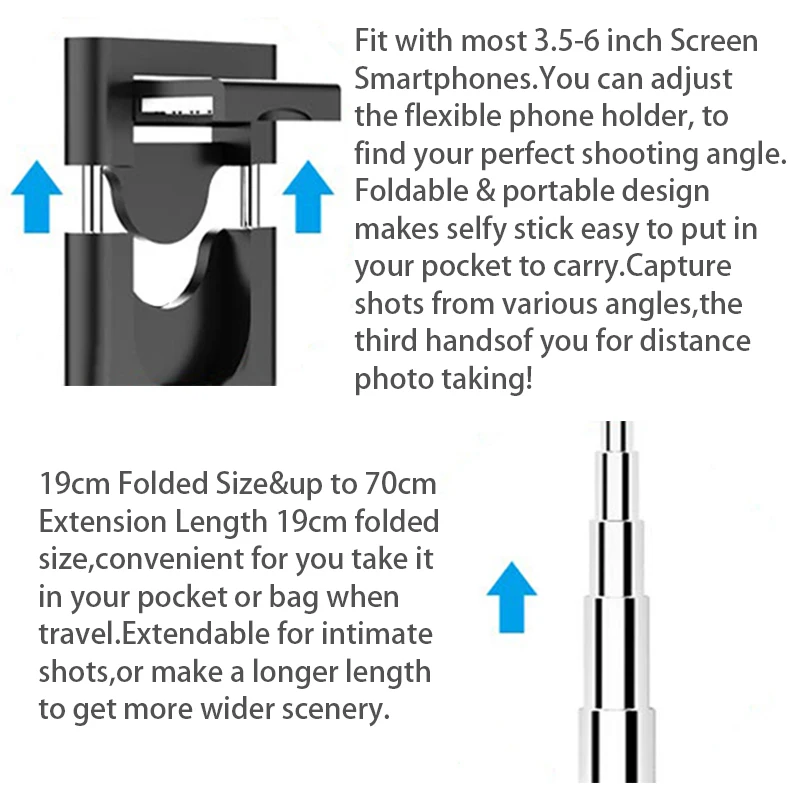 Fit with most 3.5-6 inch Screen Smartphones.You can adjust the flexible phone holder, to find your perfect shooting angle. Foldable & portable design makes selfy stick easy to put in your pocket to carry.Capture shots from various angles,the third handsof you for distance photo taking!

19cm Folded Size&up to 70cm Extension Length 19cm folded size,convenient for you take it in your pocket or bag when travel.Extendable for intimate shots,or make a longer length to get more wider scenery.