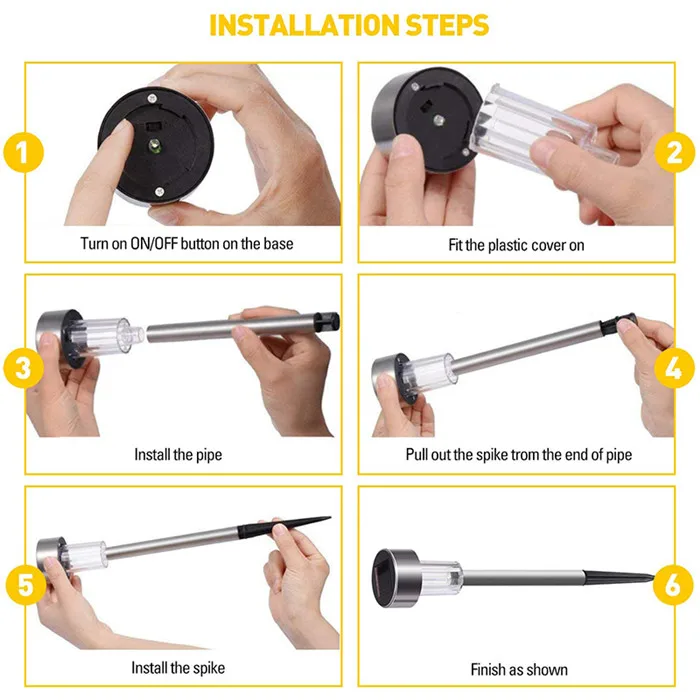 INSTALLATION STEPS

1

Turn on ON/OFF button on the base

2

Fit the plastic cover on

3

Install the pipe

4

Pull out the spike trom the end of pipe

5

Install the spike

6

Finish as shown