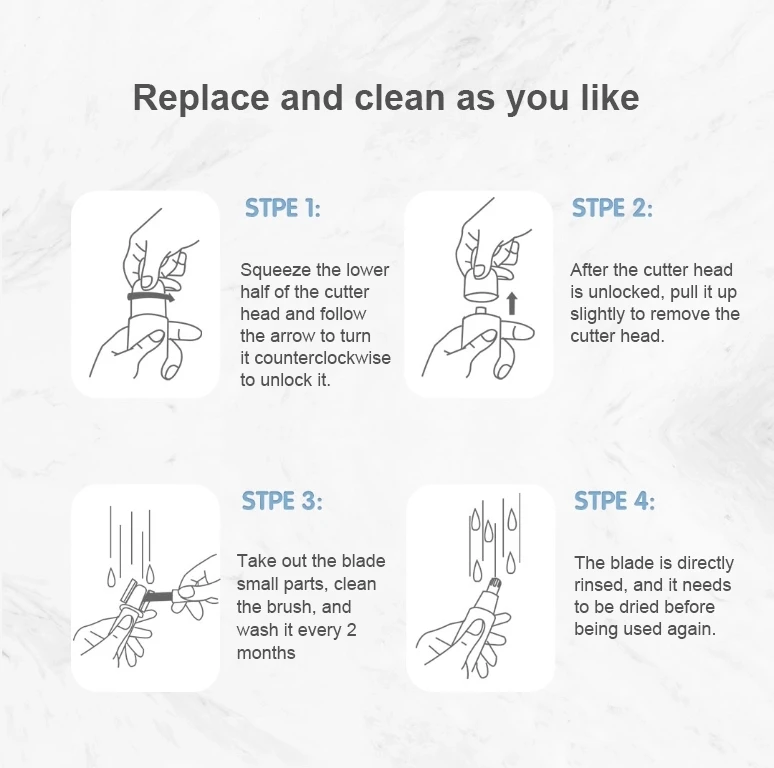 Replace and clean as you like

STPE 1:

Squeeze the lower half of the cutter head and follow the arrow to turn it counterclockwise to unlock it.

STPE 2:

After the cutter head is unlocked, pull it up slightly to remove the cutter head.

STPE 3:

Take out the blade small parts, clean the brush, and wash it every 2 months

STPE 4:

The blade is directly rinsed, and it needs to be dried before being used again.