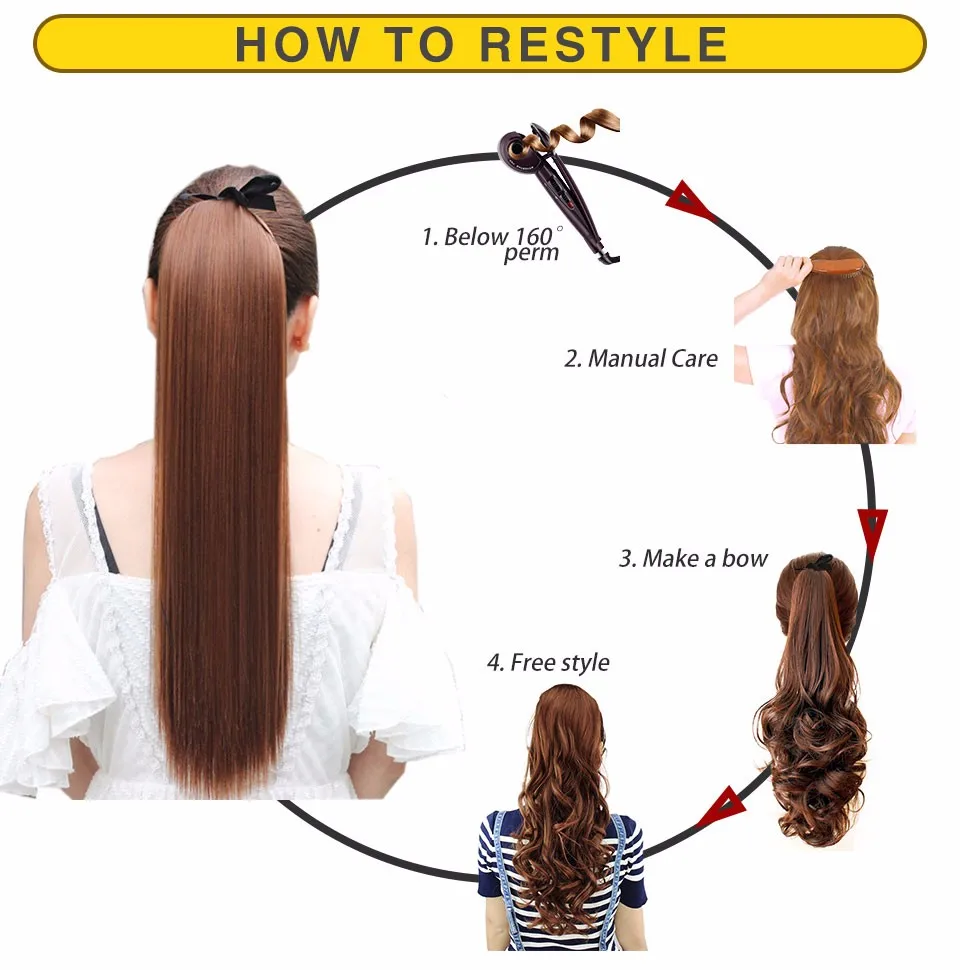 HOW TO RESTYLE

1. Below 160° perm

2. Manual Care

3. Make a bow

4. Free style