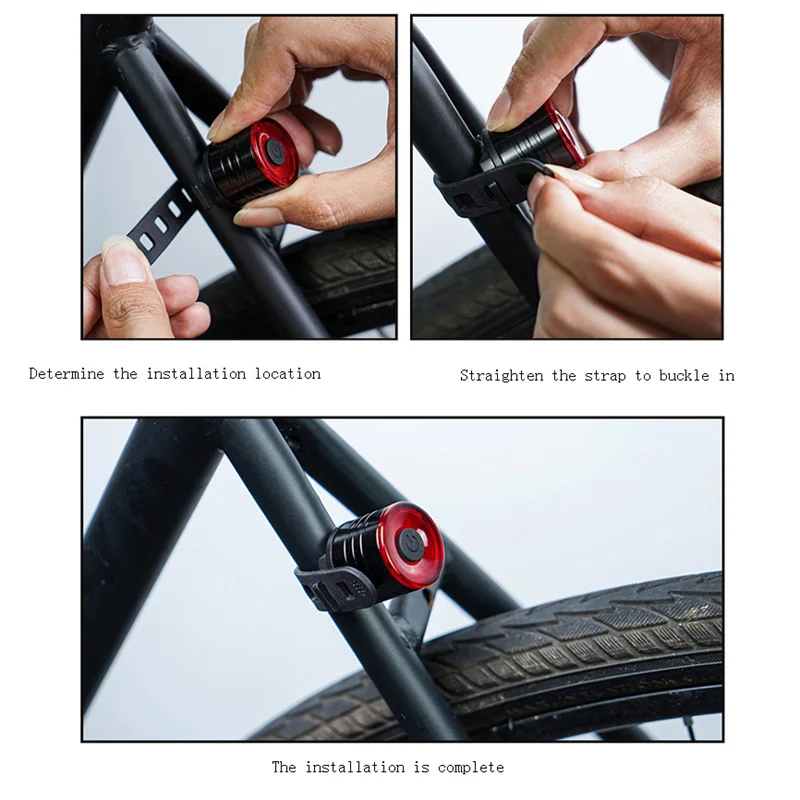 Determine the installation location

Straighten the strap to buckle in

The installation is complete