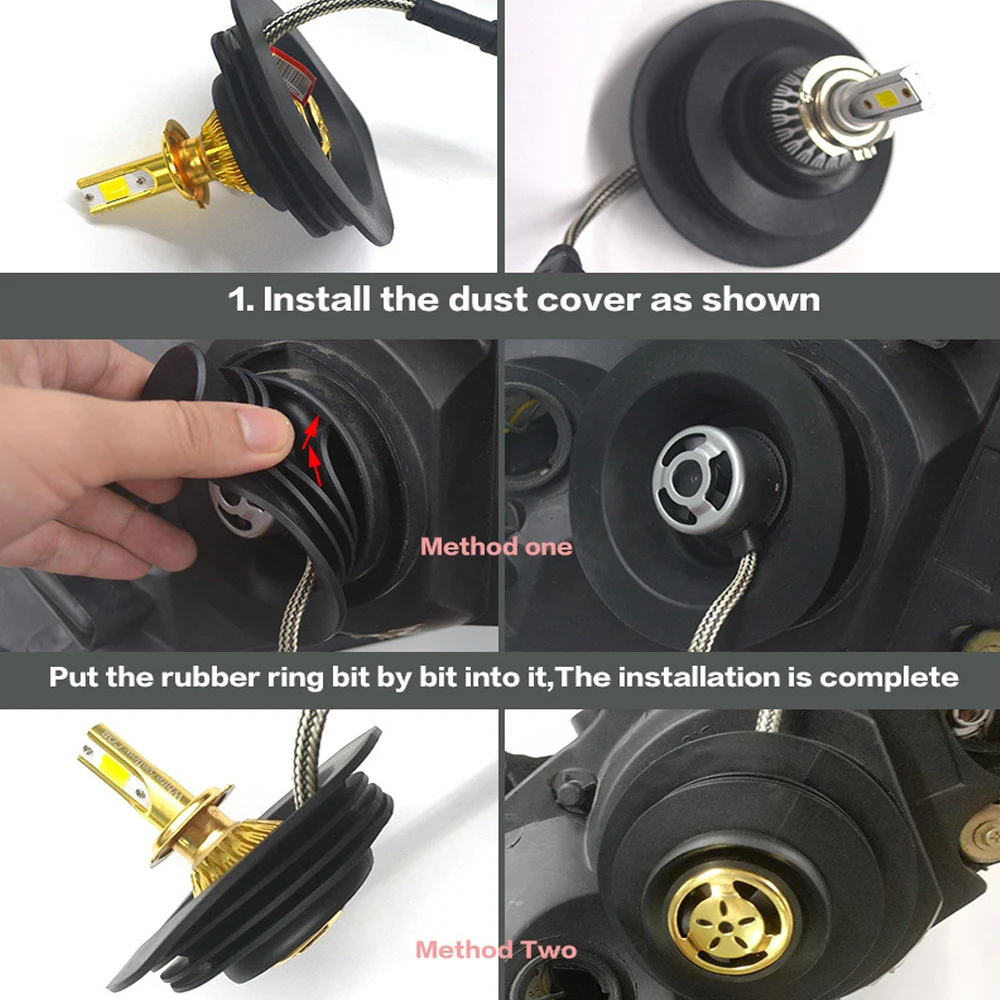 1. Install the dust cover as shown

Method one

Put the rubber ring bit by bit into it,The installation is complete

Method Two