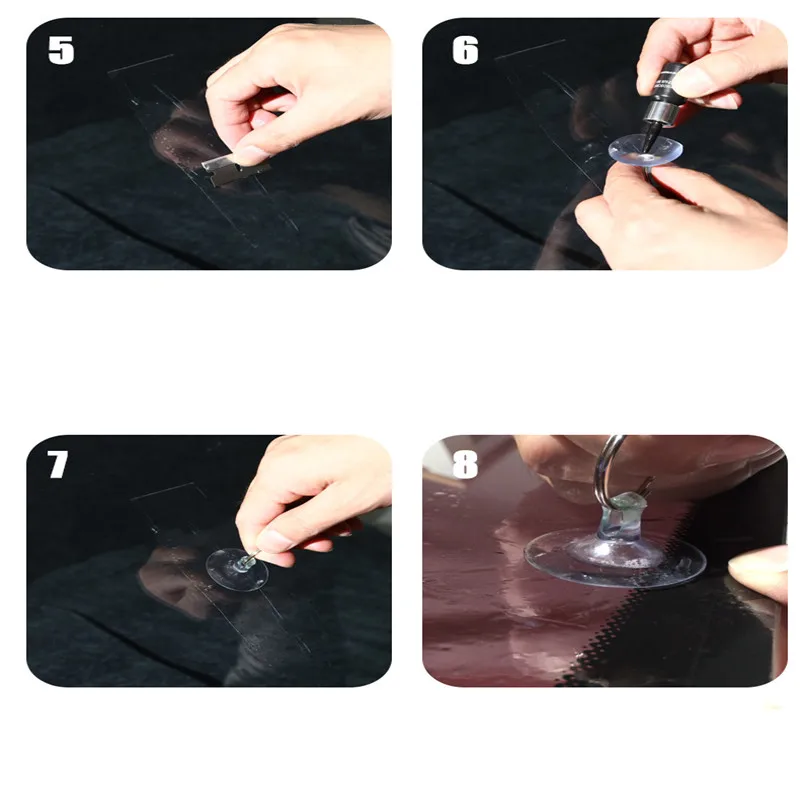 5

6

7

8