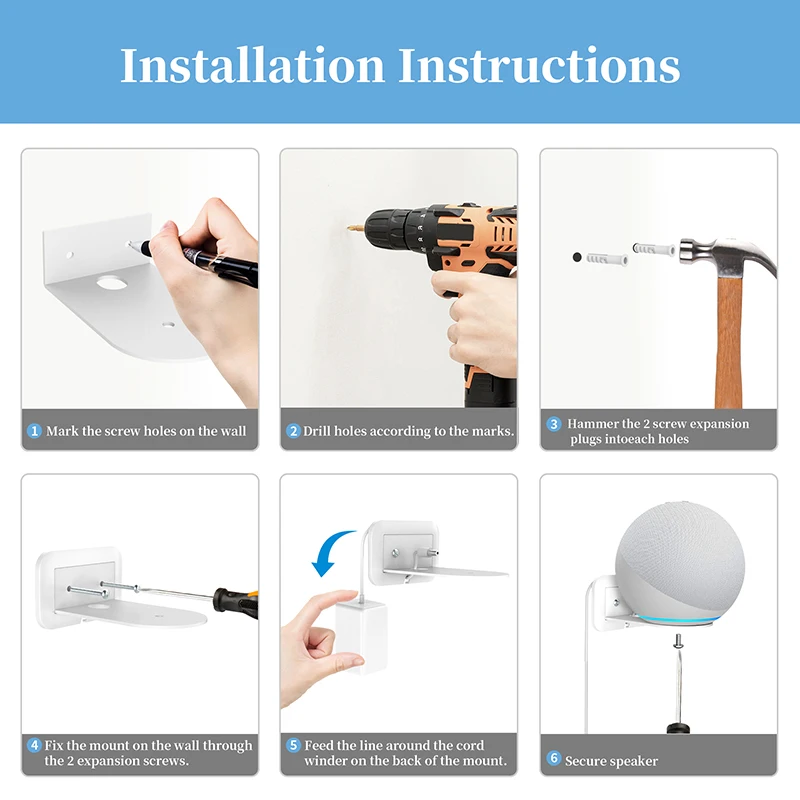 Installation Instructions

1 Mark the screw holes on the wall

2 Drill holes according to the marks.

3 Hammer the 2 screw expansion plugs intoeach holes

4 Fix the mount on the wall through the 2 expansion screws.

5 Feed the line around the cord winder on the back of the mount.

6 Secure speaker