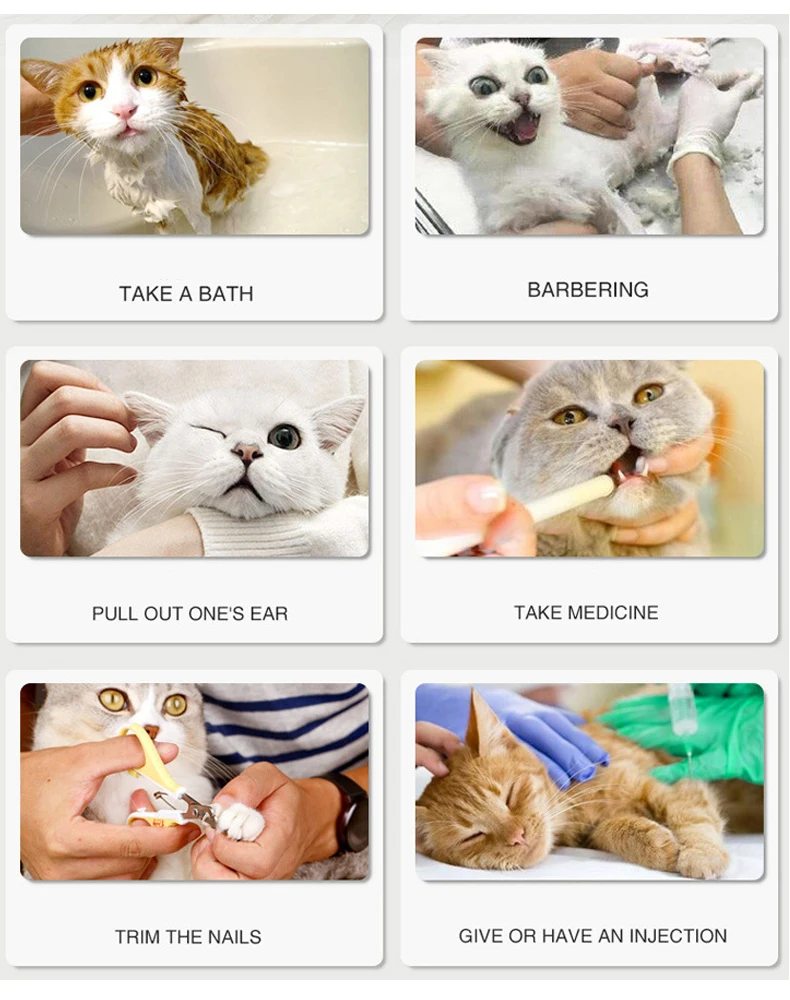 TAKE A BATH

BARBERING

PULL OUT ONE'S EAR

TAKE MEDICINE

TRIM THE NAILS

GIVE OR HAVE AN INJECTION