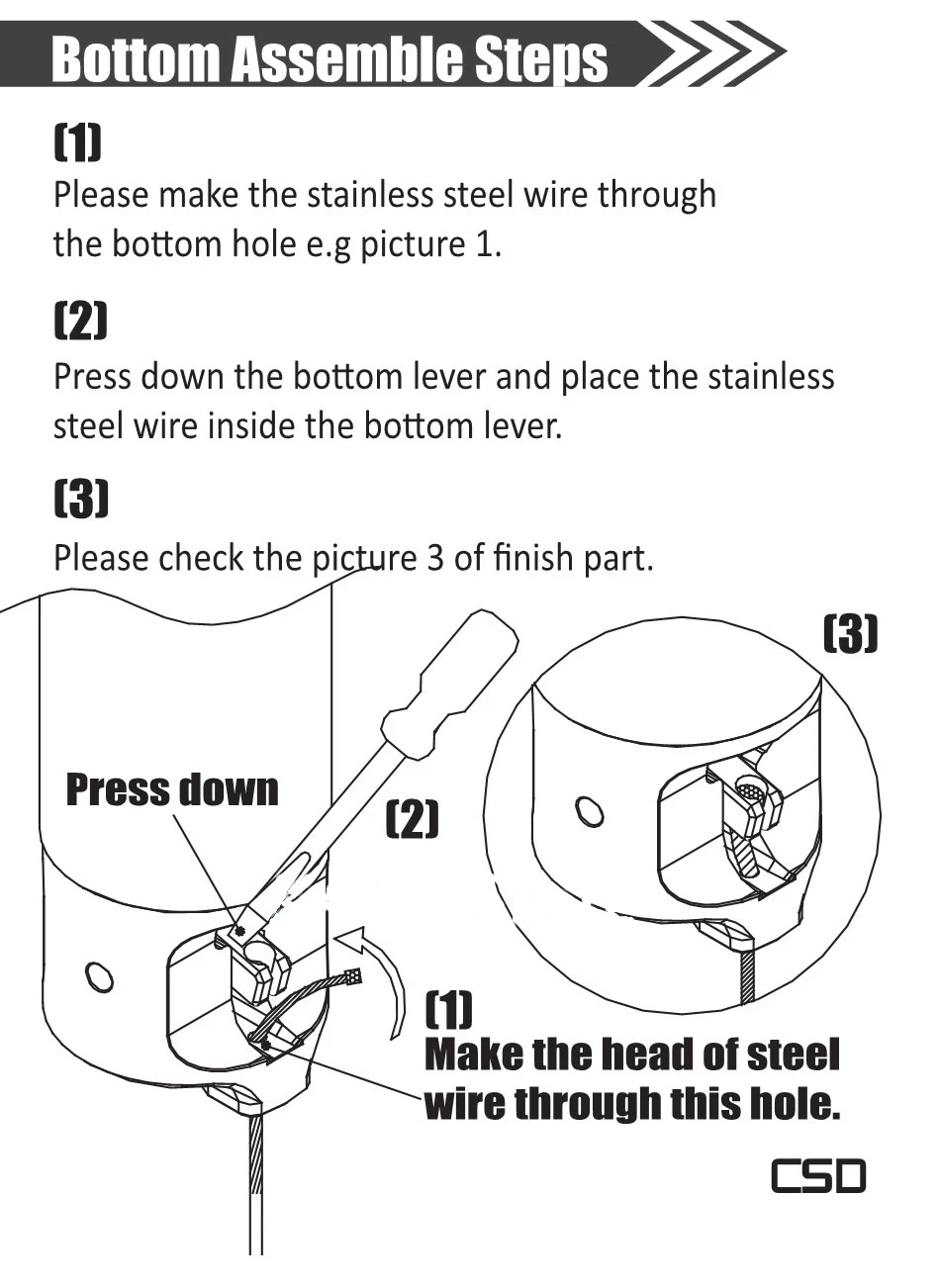 Bottom Assemble Steps

(1)
Please make the stainless steel wire through the bottom hole e.g picture 1.

(2)
Press down the bottom lever and place the stainless steel wire inside the bottom lever.

(3)
Please check the picture 3 of finish part.

(3)

Press down

(2)

(1)
Make the head of steel wire through this hole.

CSD