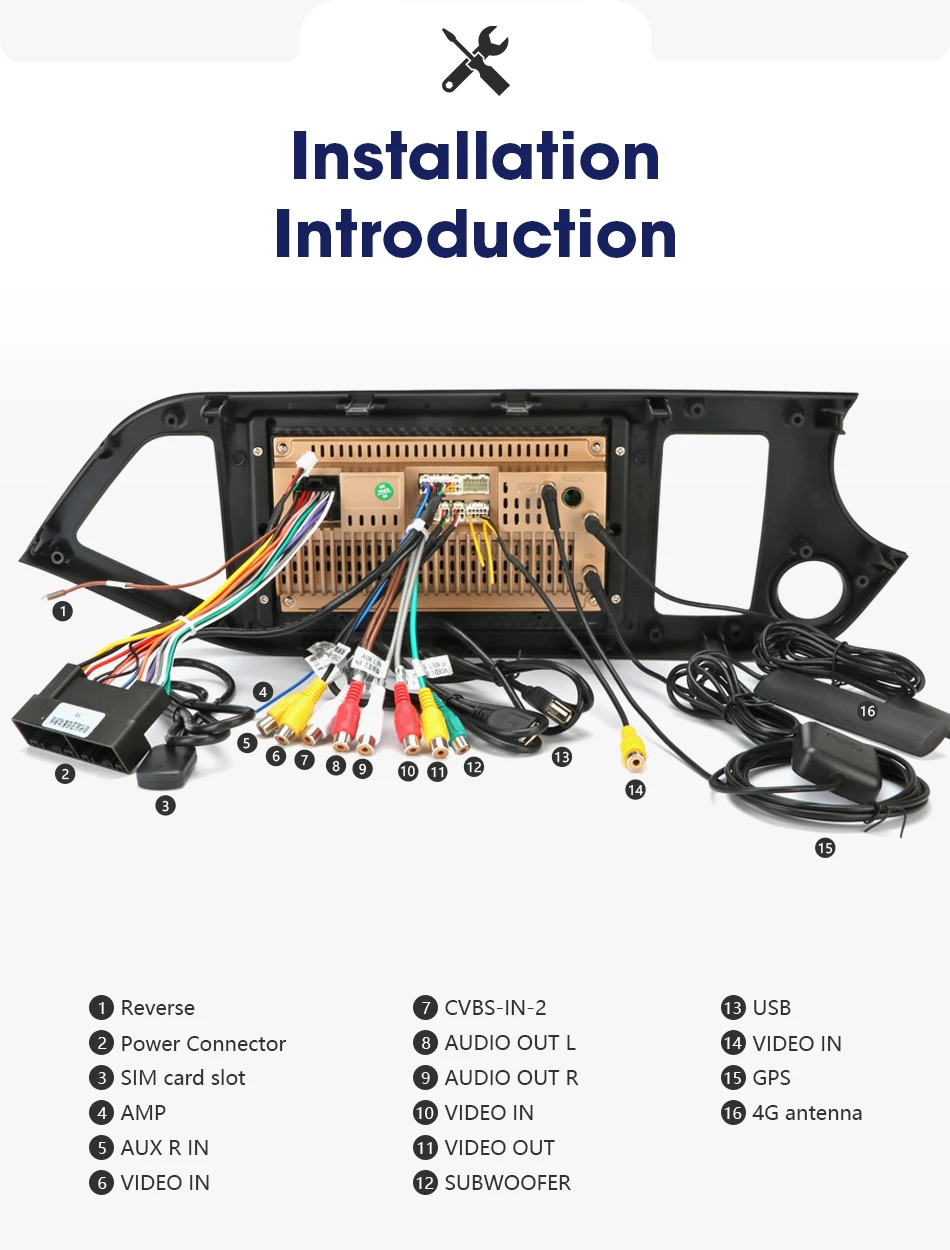 Installation Introduction

1
2
3
4
5
6
7
8
9
10
11
12
13
14
15
16

1 Reverse
2 Power Connector
3 SIM card slot
4 AMP
5 AUX R IN
6 VIDEO IN

7 CVBS-IN-2
8 AUDIO OUT L
9 AUDIO OUT R
10 VIDEO IN
11 VIDEO OUT
12 SUBWOOFER

13 USB
14 VIDEO IN
15 GPS
16 4G antenna