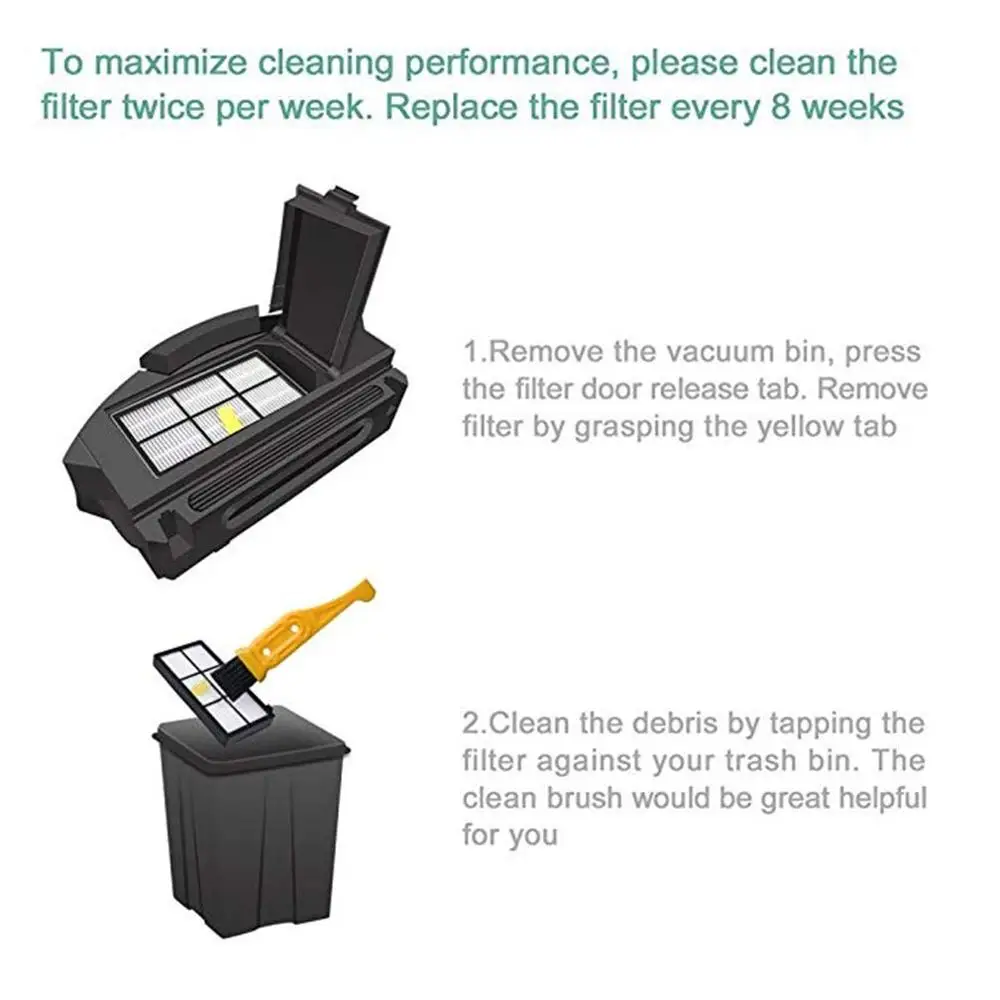 To maximize cleaning performance, please clean the filter twice per week. Replace the filter every 8 weeks

1.Remove the vacuum bin, press the filter door release tab. Remove filter by grasping the yellow tab

2.Clean the debris by tapping the filter against your trash bin. The clean brush would be great helpful for you