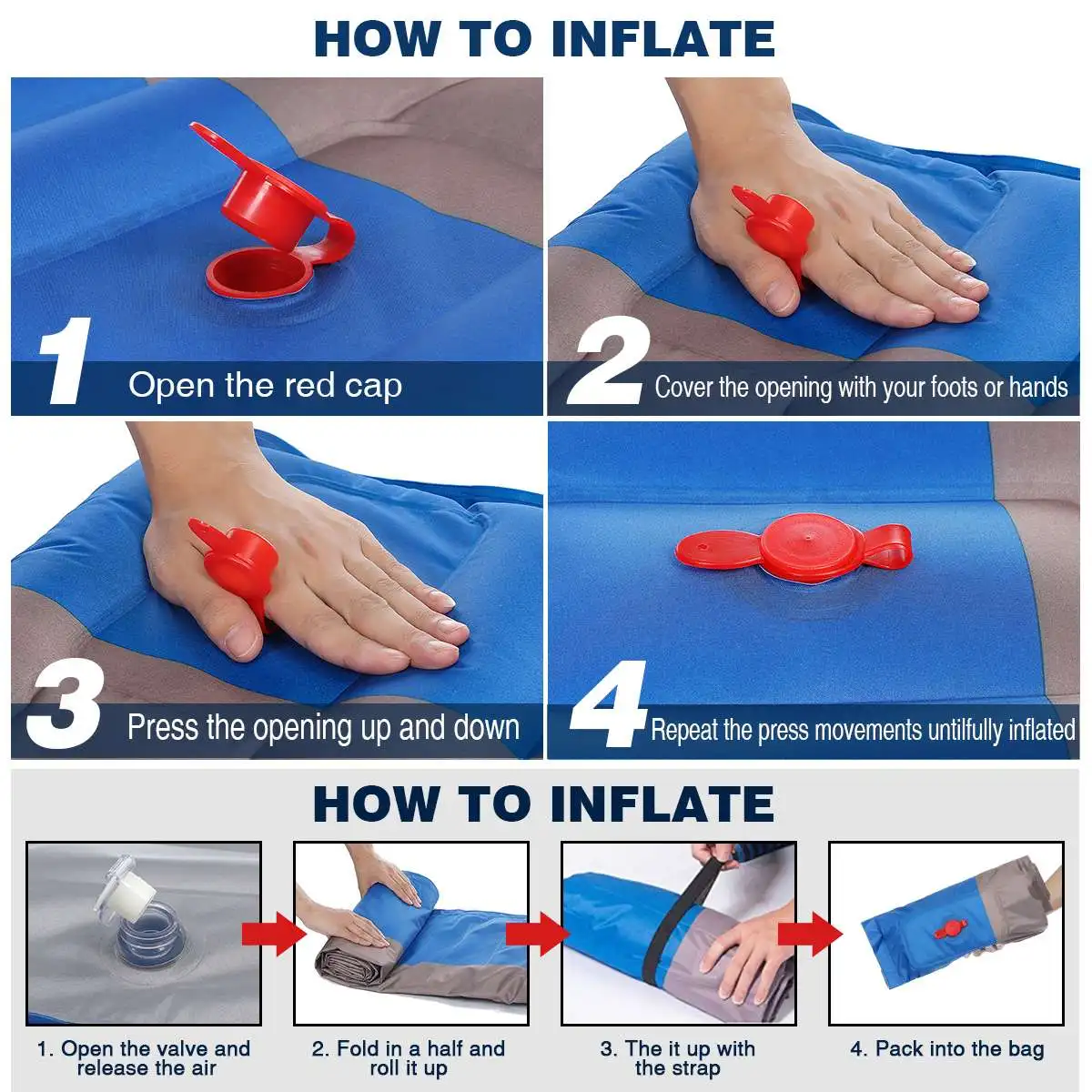 HOW TO INFLATE

1 Open the red cap

2 Cover the opening with your foots or hands

3 Press the opening up and down

4 Repeat the press movements untilfully inflated

HOW TO INFLATE

1. Open the valve and release the air

2. Fold in a half and roll it up

3. The it up with the strap

4. Pack into the bag