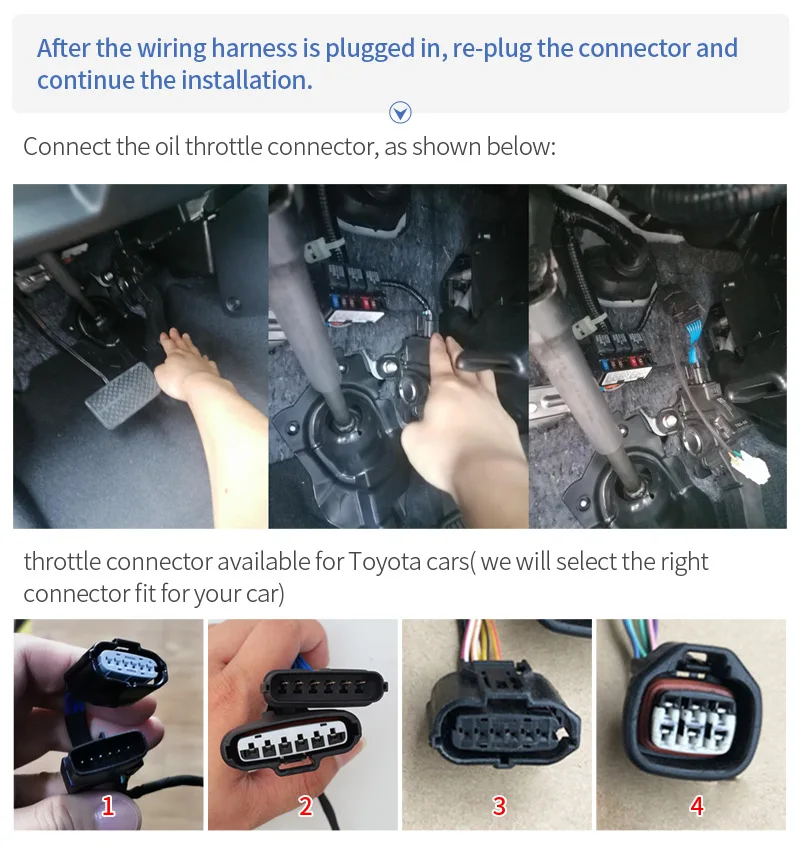 After the wiring harness is plugged in, re-plug the connector and continue the installation.

Connect the oil throttle connector, as shown below:

throttle connector available for Toyota cars( we will select the right connector fit for your car)

1

2

3

4