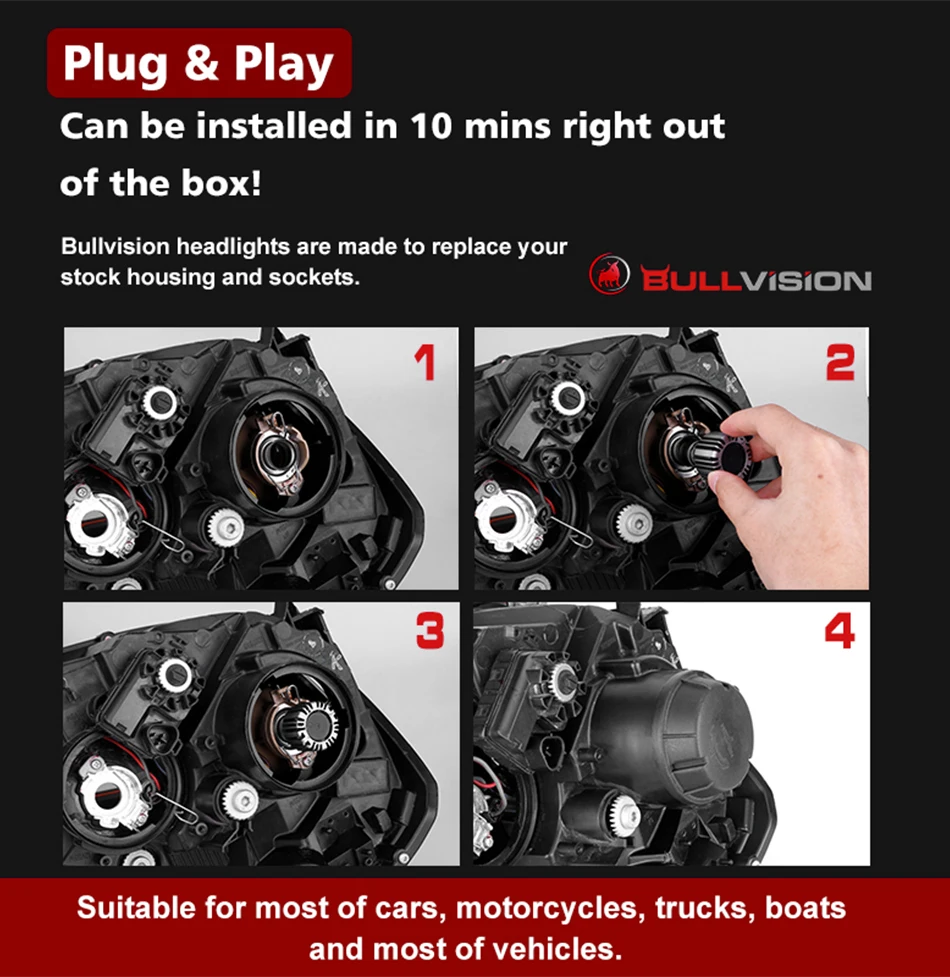 Plug & Play

Can be installed in 10 mins right out of the box!

Bullvision headlights are made to replace your stock housing and sockets.

BULLVISION

1

2

3

4

Suitable for most of cars, motorcycles, trucks, boats and most of vehicles.