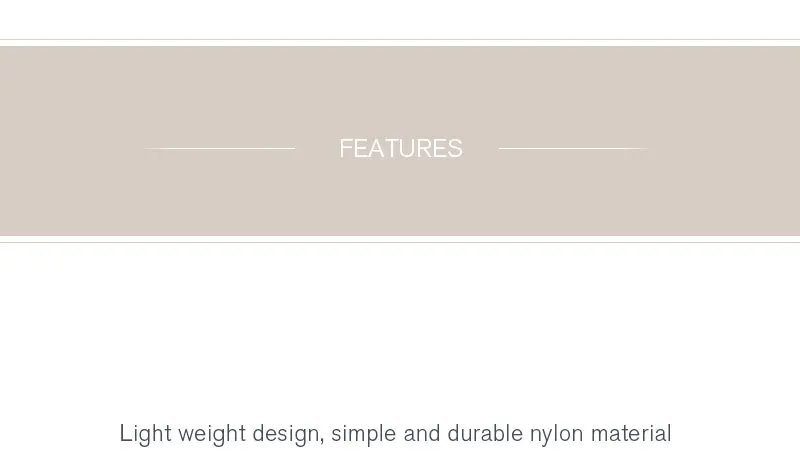 FEATURES

Light weight design, simple and durable nylon material