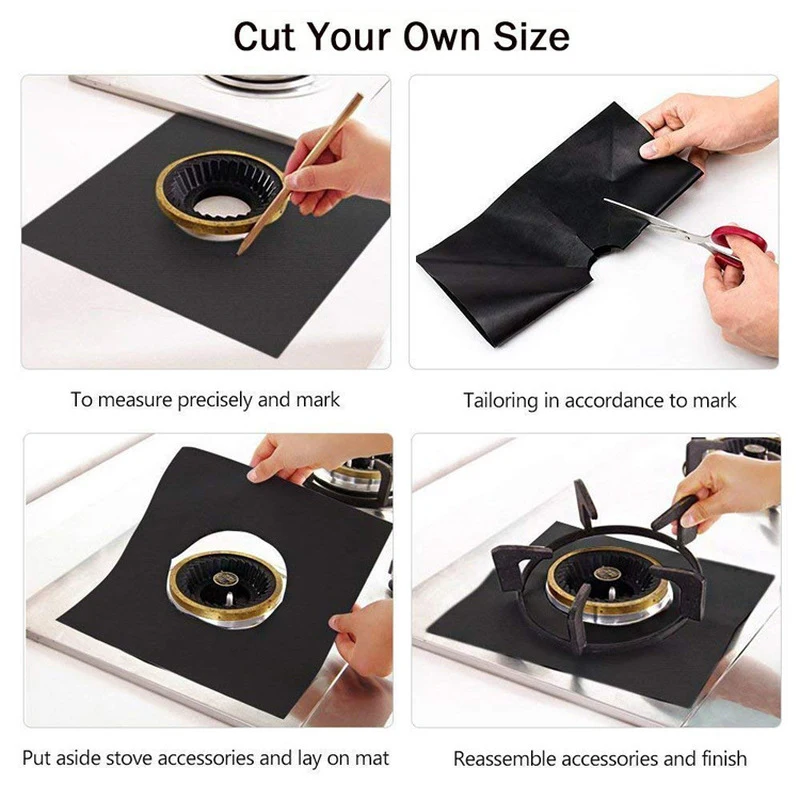 Cut Your Own Size

To measure precisely and mark

Tailoring in accordance to mark

Put aside stove accessories and lay on mat

Reassemble accessories and finish