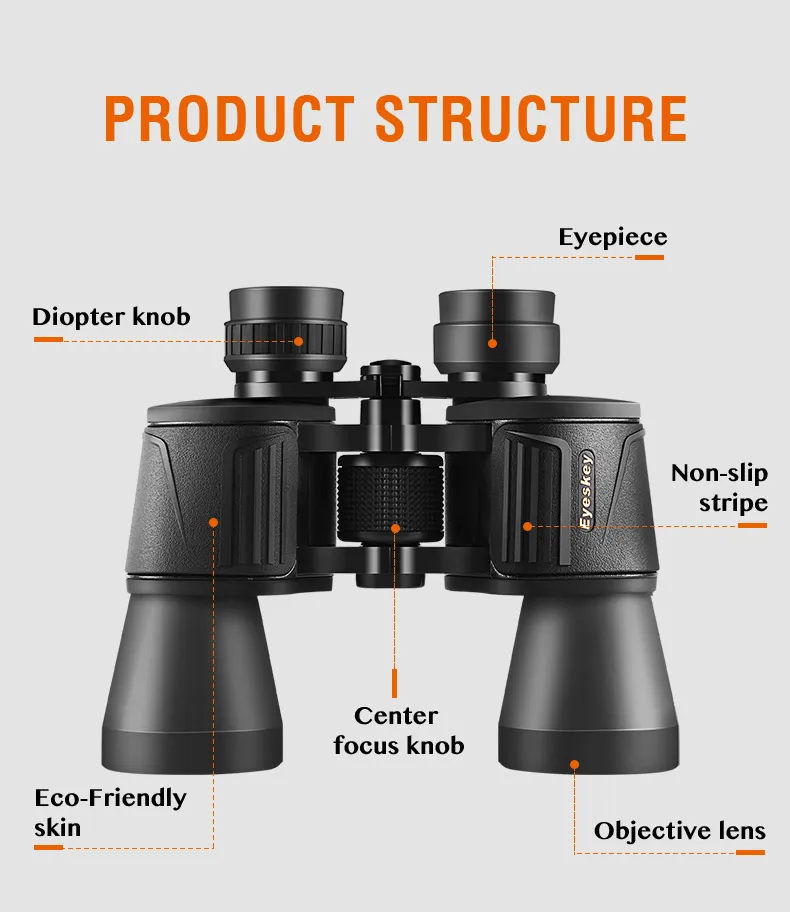 PRODUCT STRUCTURE

Eyepiece

Diopter knob

Eyeskey

Non-slip stripe

Center focus knob

Eco-Friendly skin

Objective lens