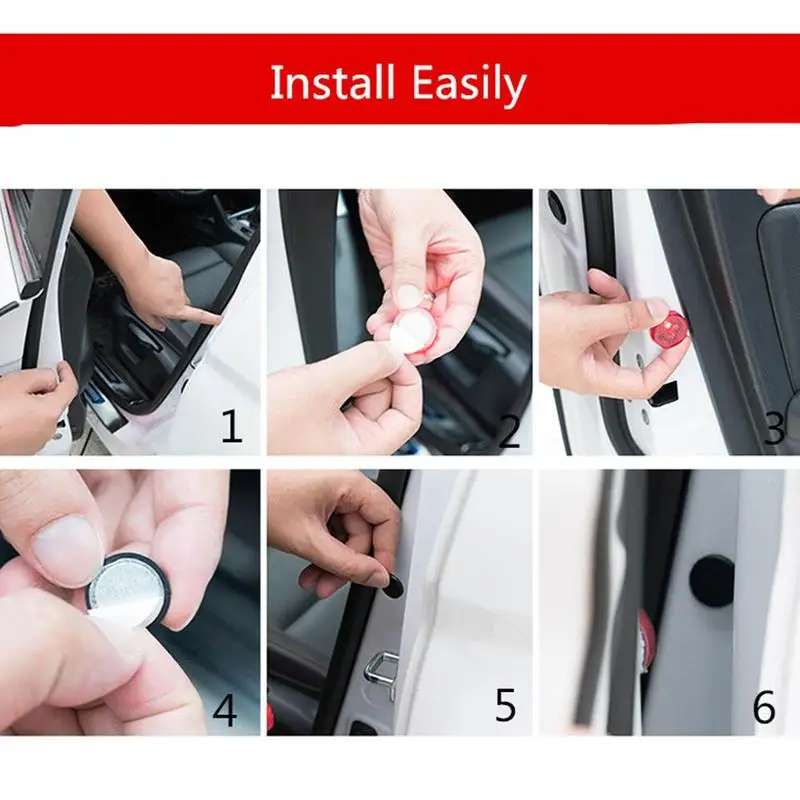 Install Easily

1

2

3

4

5

6