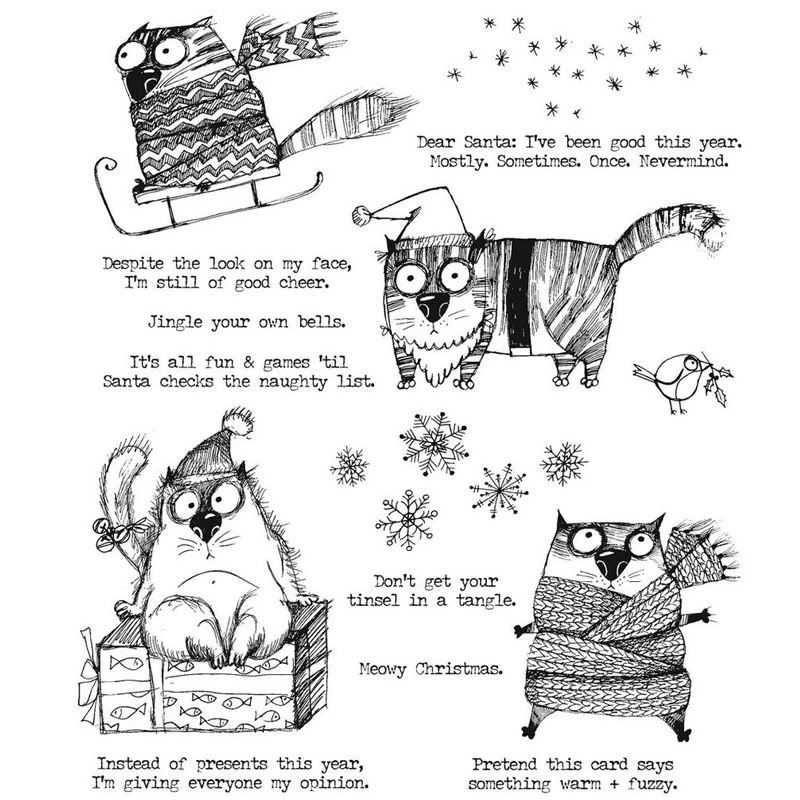 Dear Santa: I've been good this year. Mostly. Sometimes. Once. Nevermind.

Despite the look on my face, I'm still of good cheer.

Jingle your own bells.

It's all fun & games 'til Santa checks the naughty list.

Don't get your tinsel in a tangle.

Meowy Christmas.

Instead of presents this year, I'm giving everyone my opinion.

Pretend this card says something warm + fuzzy.