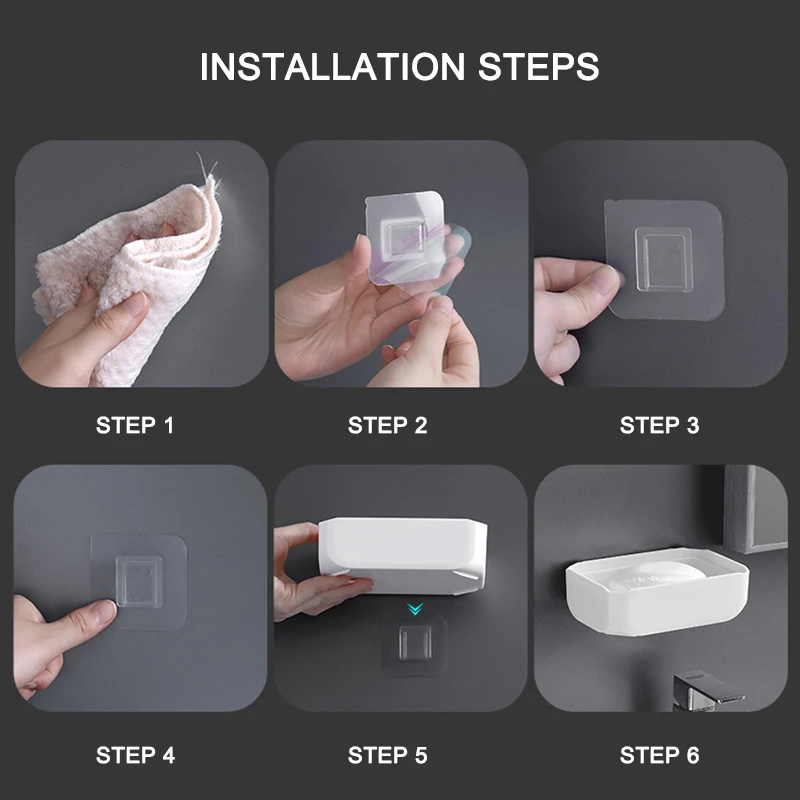 INSTALLATION STEPS

STEP 1

STEP 2

STEP 3

STEP 4

STEP 5

STEP 6