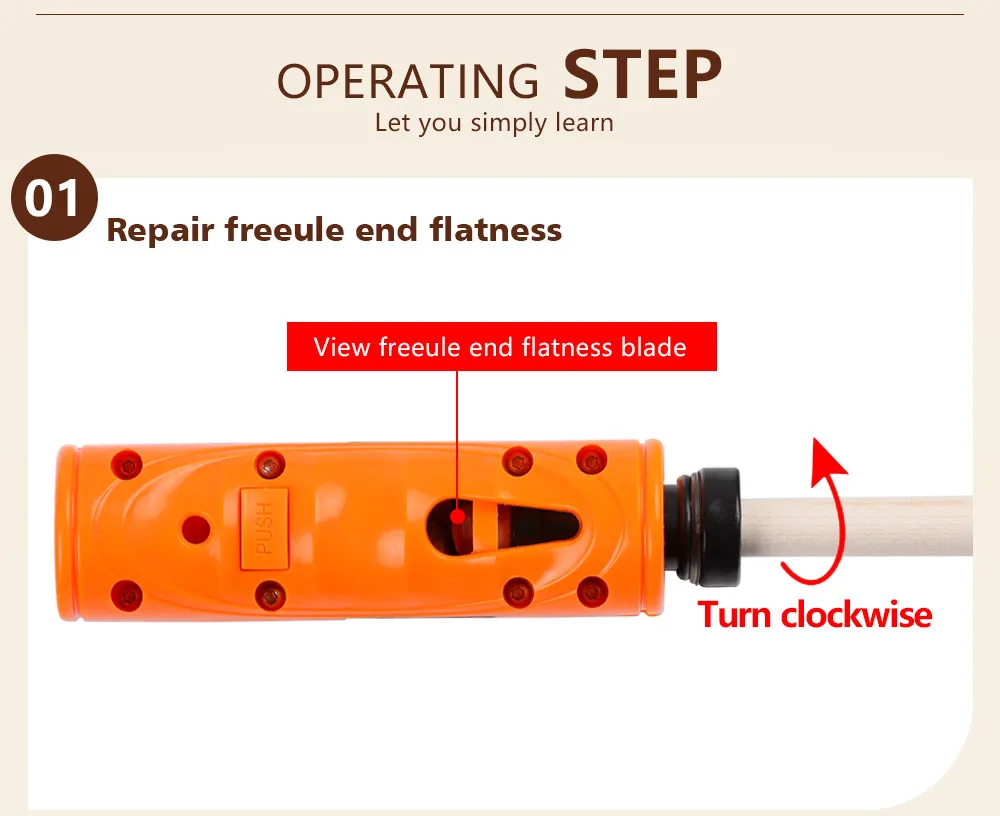 OPERATING STEP
Let you simply learn

01
Repair freeule end flatness

View freeule end flatness blade

PUSH

Turn clockwise