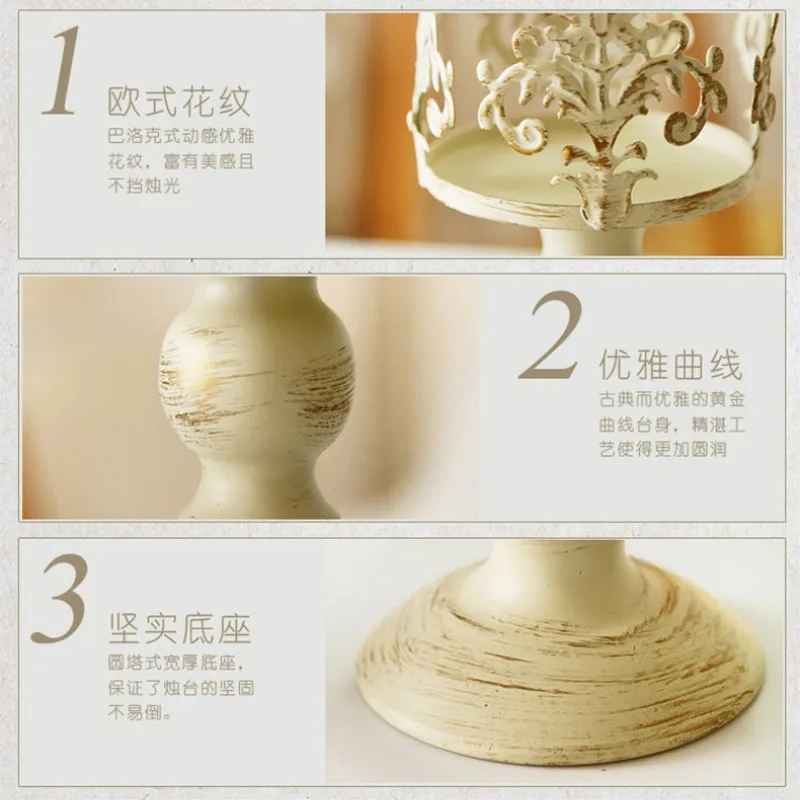 1

欧式花纹

巴洛克式动感优雅花纹，富有美感且不挡烛光

2

优雅曲线

古典而优雅的黄金曲线台身，精湛工艺使得更加圆润

3

坚实底座

圆塔式宽厚底座，保证了烛台的坚固不易倒。