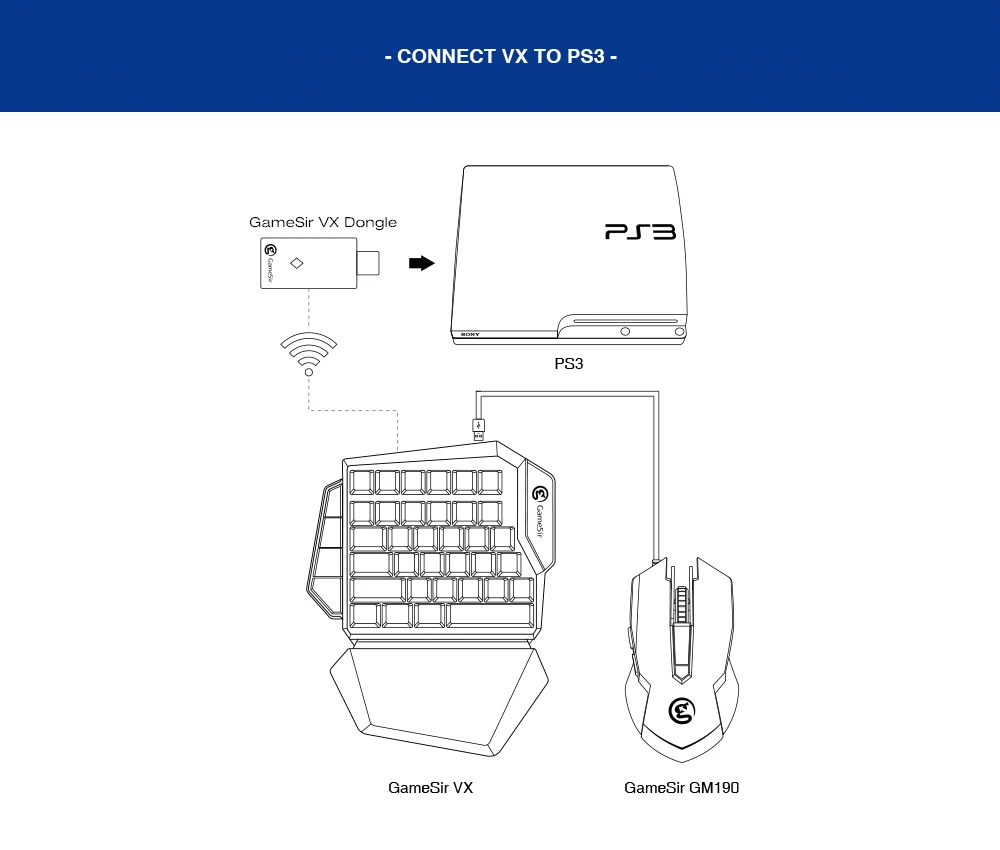 - CONNECT VX TO PS3 -

GameSir VX Dongle

GameSir

PS3

SONY

PS3

GameSir

GameSir VX

GameSir GM190