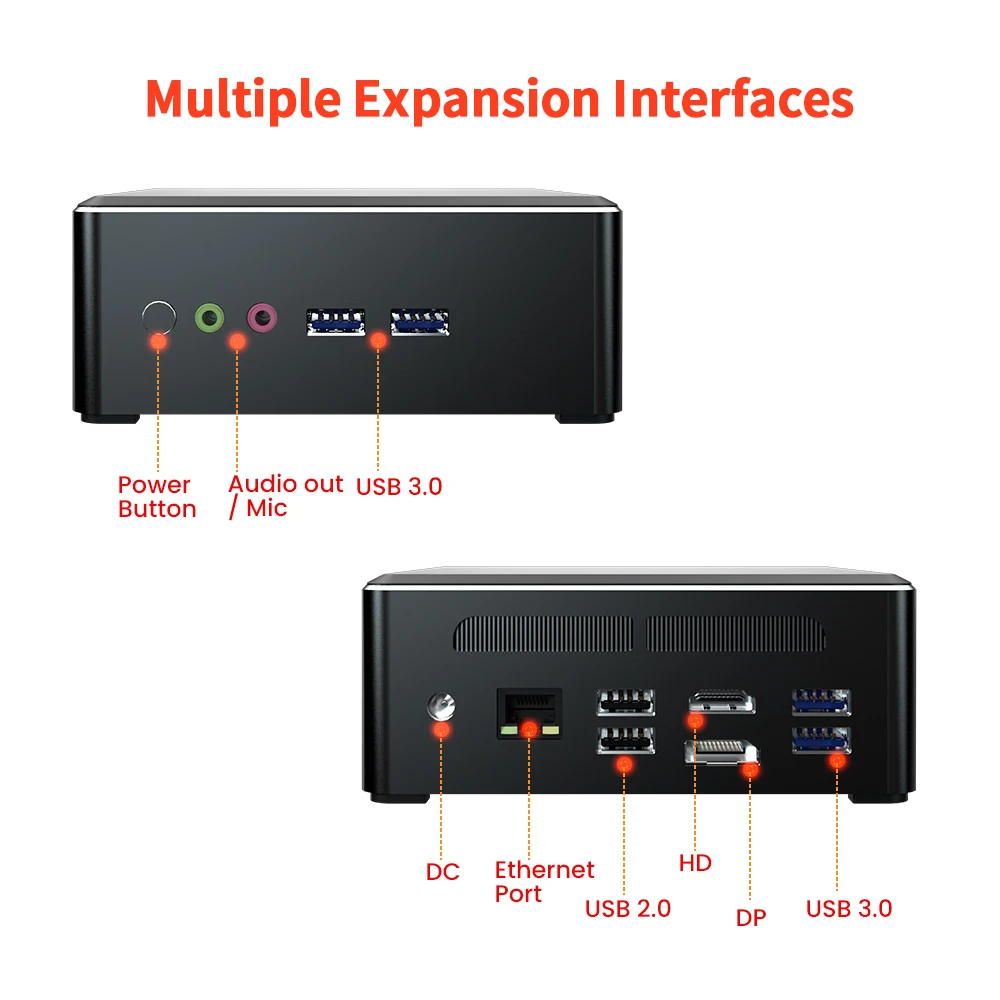 Multiple Expansion Interfaces

Power Button

Audio out / Mic

USB 3.0

DC

Ethernet Port

USB 2.0

HD

DP

USB 3.0