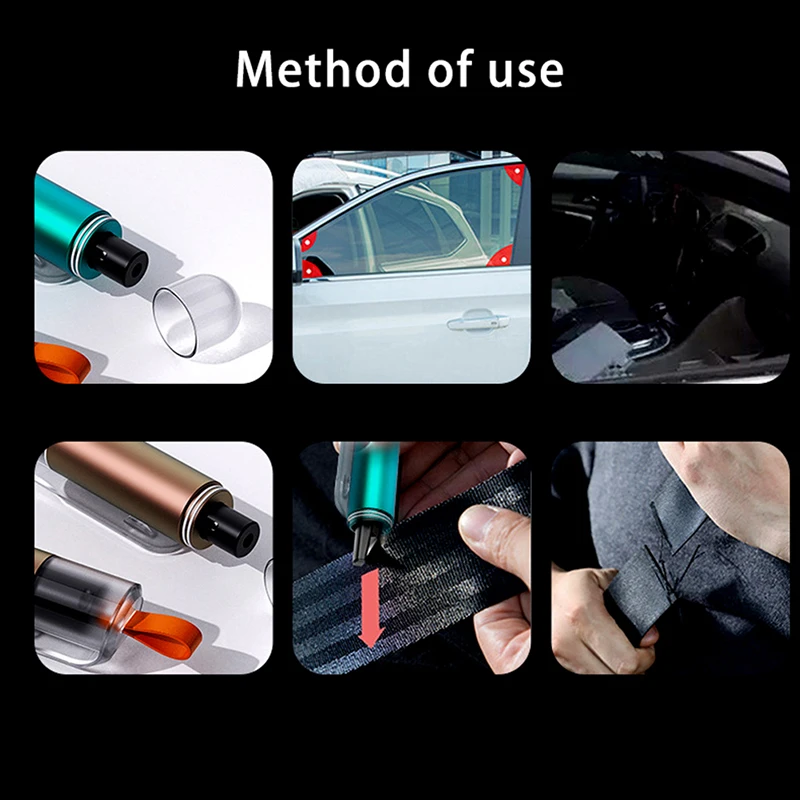 Method of use