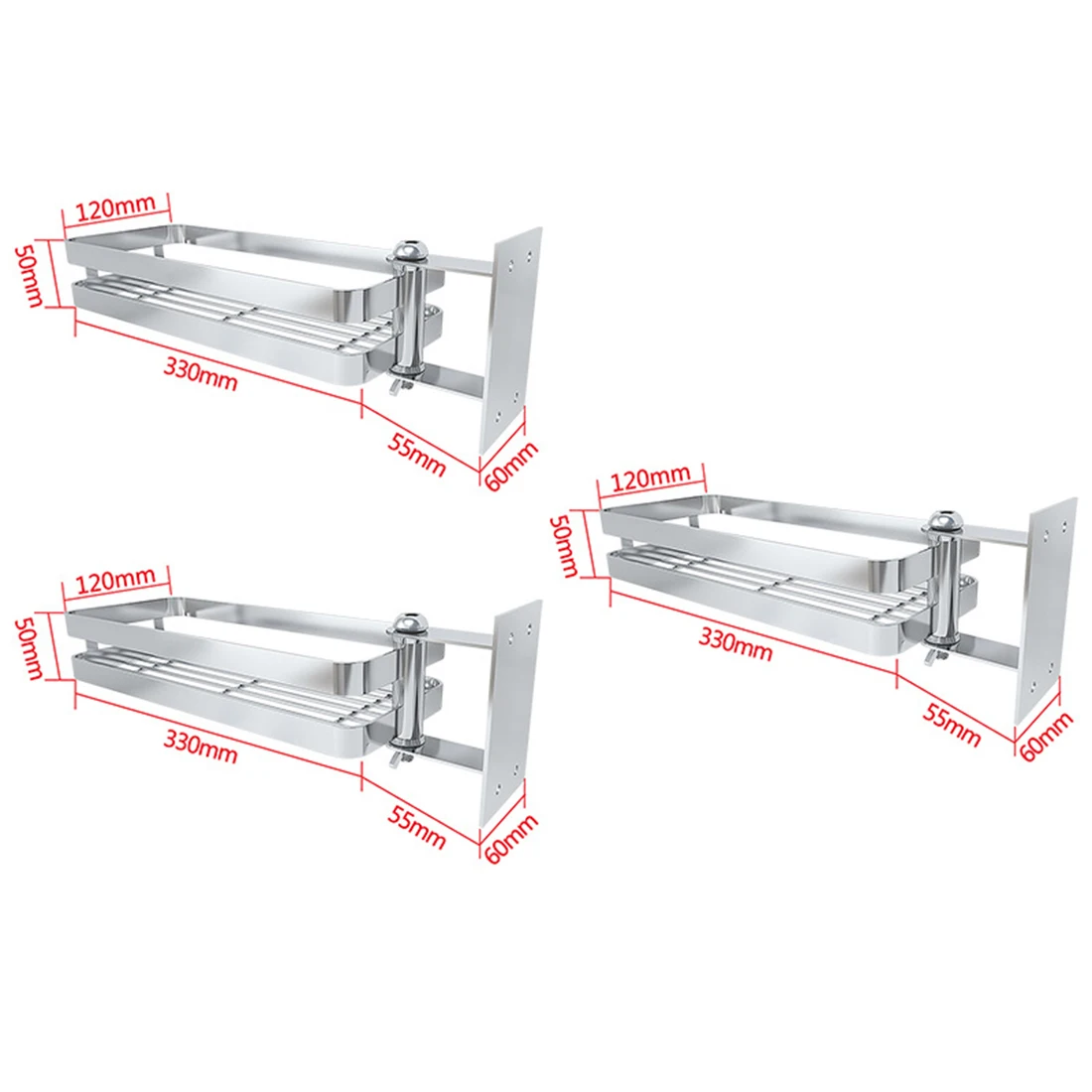 120mm
50mm
330mm
55mm
60mm

120mm
50mm
330mm
55mm
60mm

120mm
50mm
330mm
55mm
60mm