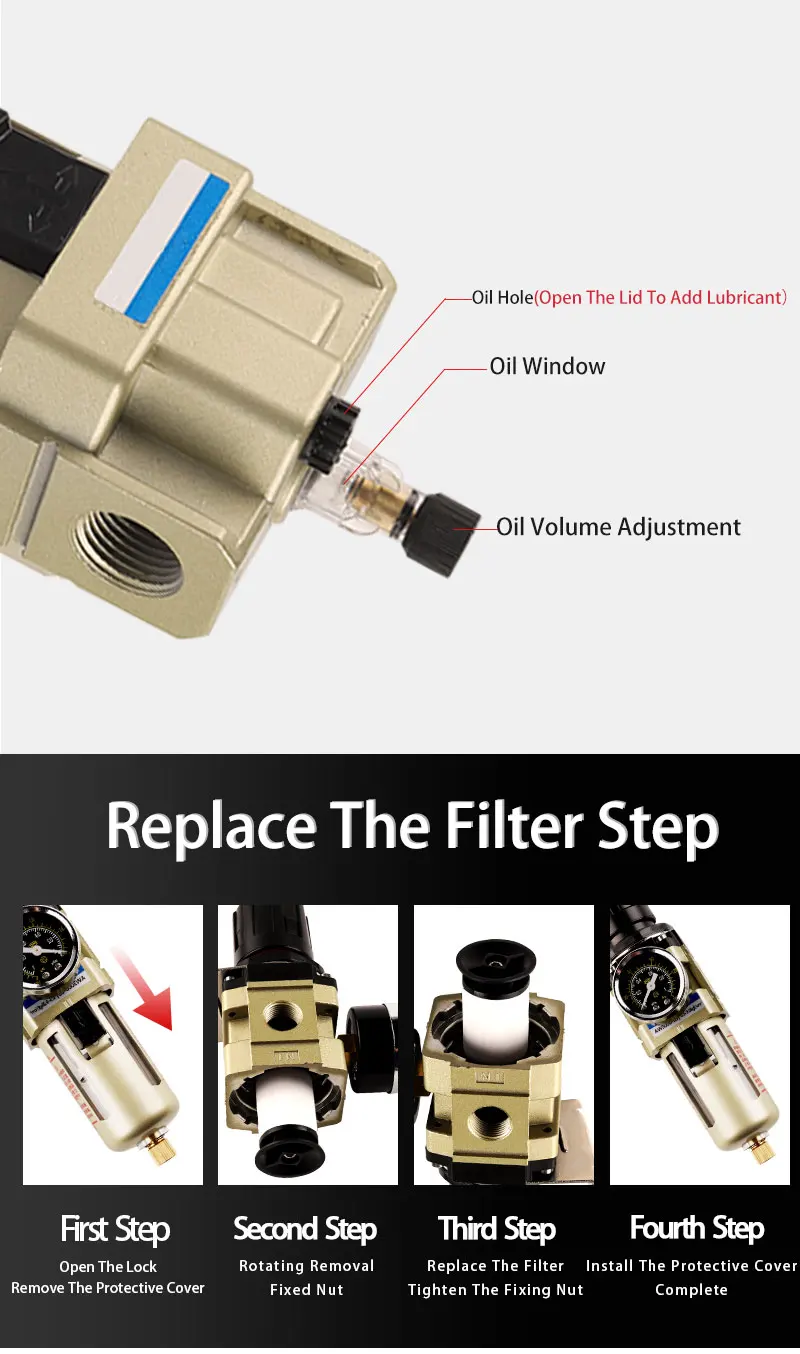 Oil Hole(Open The Lid To Add Lubricant)

Oil Window

Oil Volume Adjustment

Replace The Filter Step

First Step
Open The Lock
Remove The Protective Cover

Second Step
Rotating Removal
Fixed Nut

Third Step
Replace The Filter
Tighten The Fixing Nut

Fourth Step
Install The Protective Cover
Complete