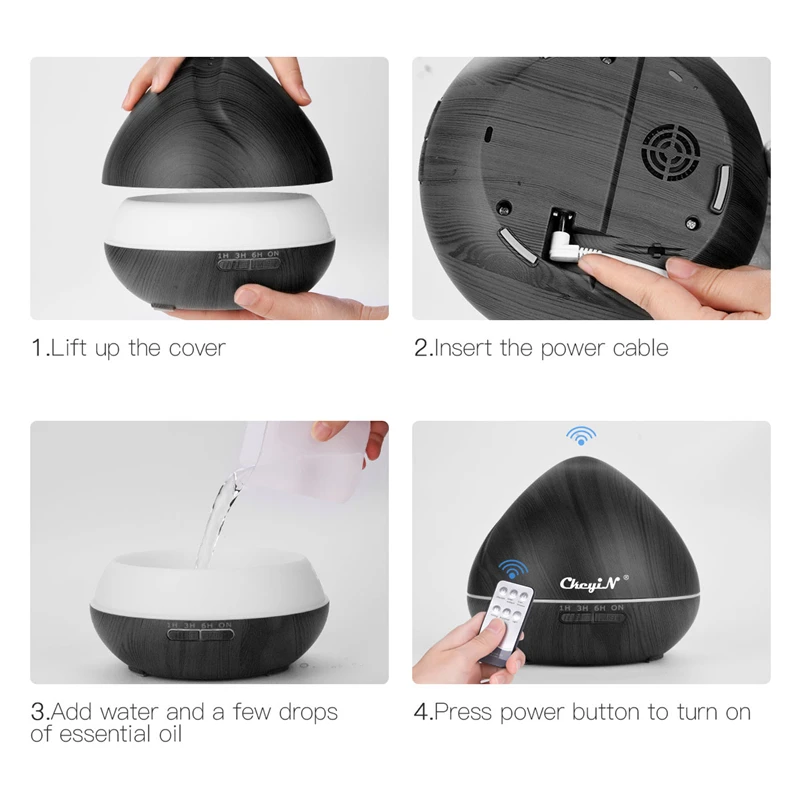 1H 3H 6H ON

1.Lift up the cover

2.Insert the power cable

1H 3H 6H ON

3.Add water and a few drops of essential oil

CkeyiN®

1H 3H 6H ON

4.Press power button to turn on