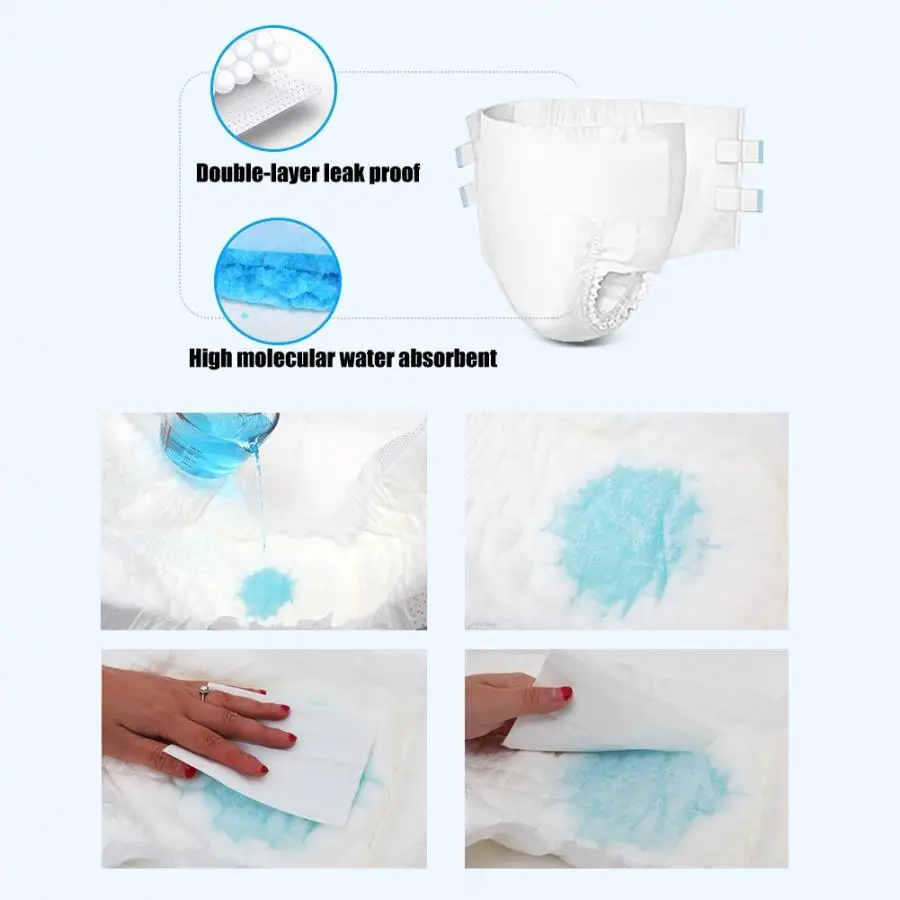 Double-layer leak proof

High molecular water absorbent