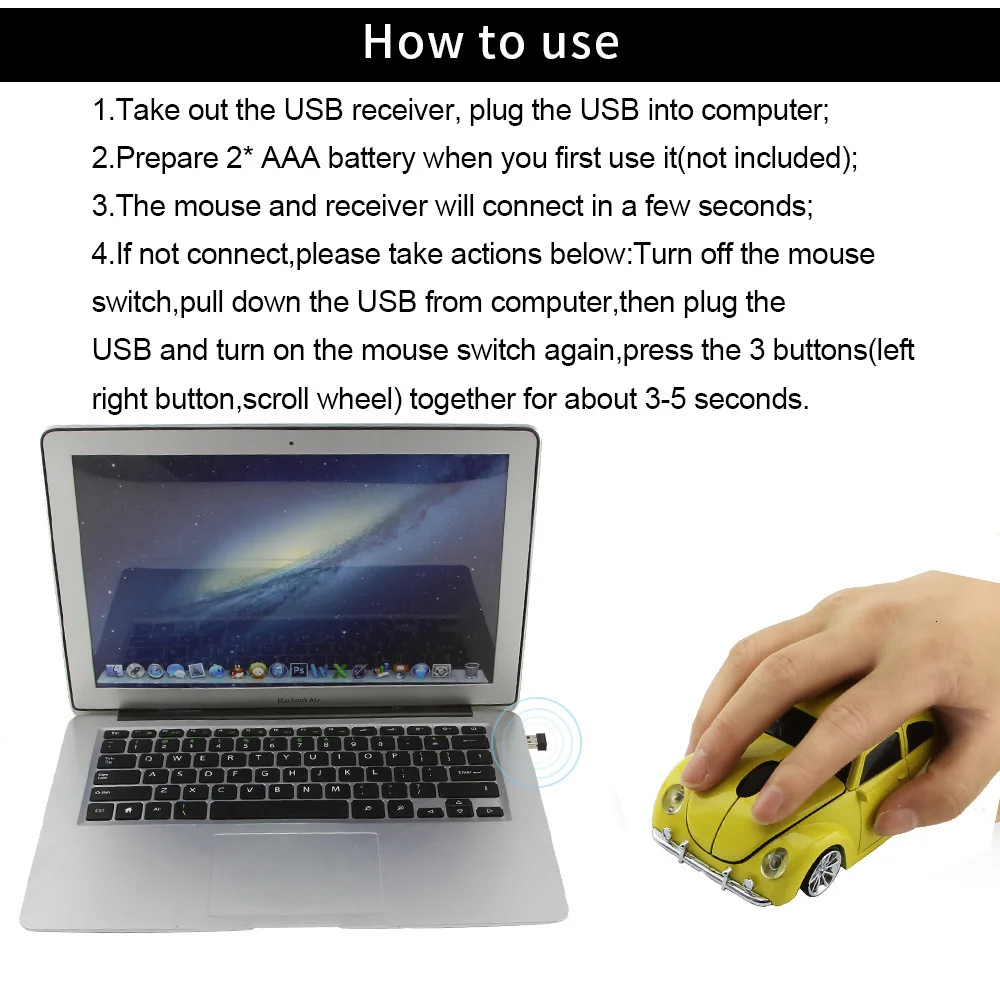 How to use

1.Take out the USB receiver, plug the USB into computer;

2.Prepare 2* AAA battery when you first use it(not included);

3.The mouse and receiver will connect in a few seconds;

4.If not connect,please take actions below:Turn off the mouse switch,pull down the USB from computer,then plug the USB and turn on the mouse switch again,press the 3 buttons(left right button,scroll wheel) together for about 3-5 seconds.

MacBook Air