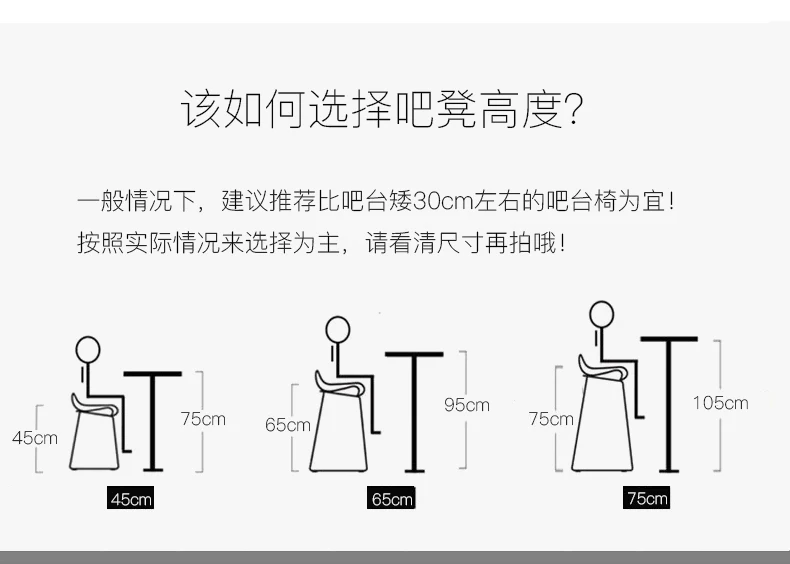 该如何选择吧凳高度?

一般情况下，建议推荐比吧台矮30cm左右的吧台椅为宜!
按照实际情况来选择为主，请看清尺寸再拍哦!

45cm
75cm
45cm

65cm
95cm
65cm

75cm
105cm
75cm