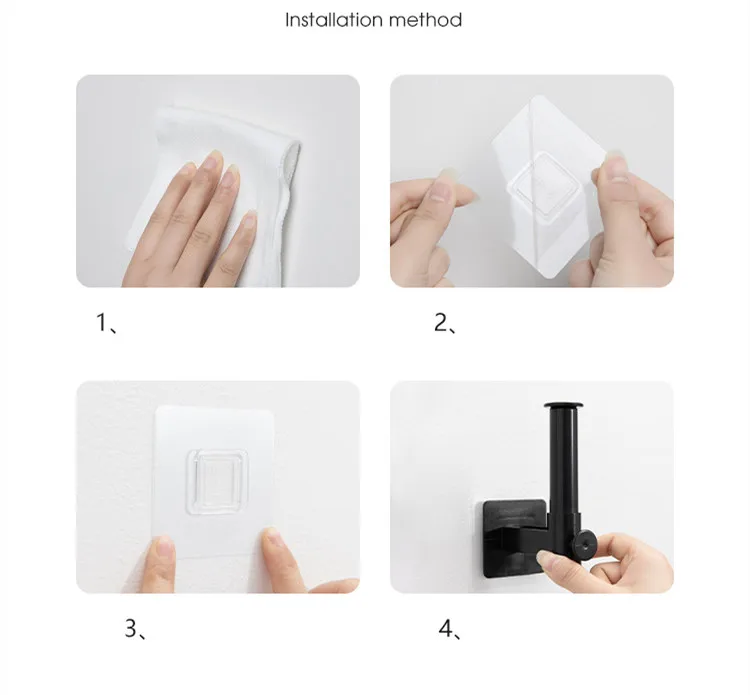 Installation method

1、

2、

3、

4、