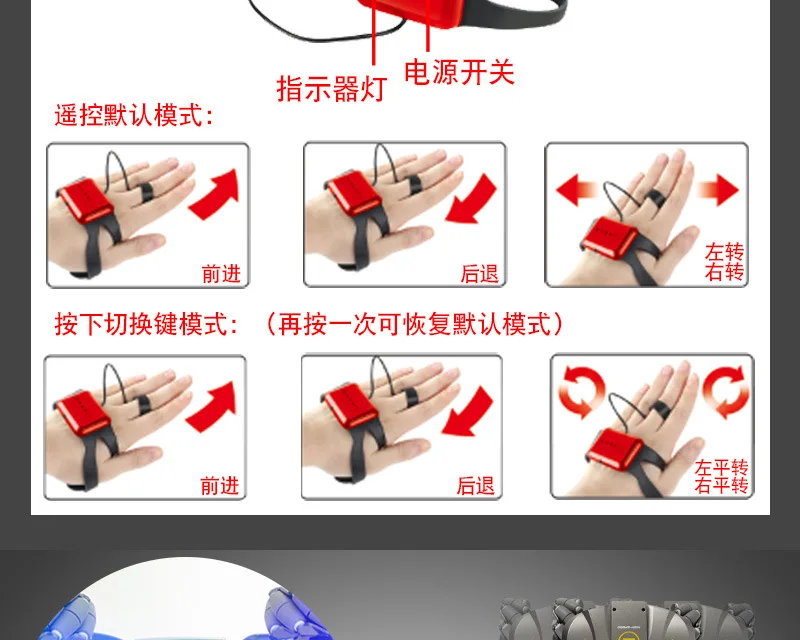 指示器灯
电源开关
遥控默认模式：
前进
后退
左转
右转
按下切换键模式：（再按一次可恢复默认模式）
前进
后退
左平转
右平转