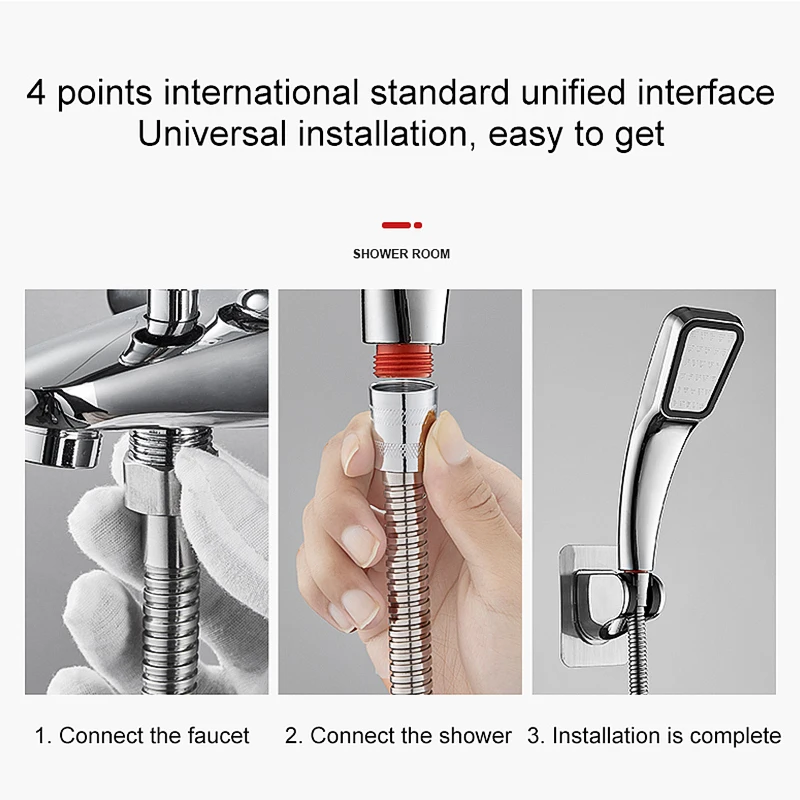 4 points international standard unified interface
Universal installation, easy to get

SHOWER ROOM

1. Connect the faucet

2. Connect the shower

3. Installation is complete