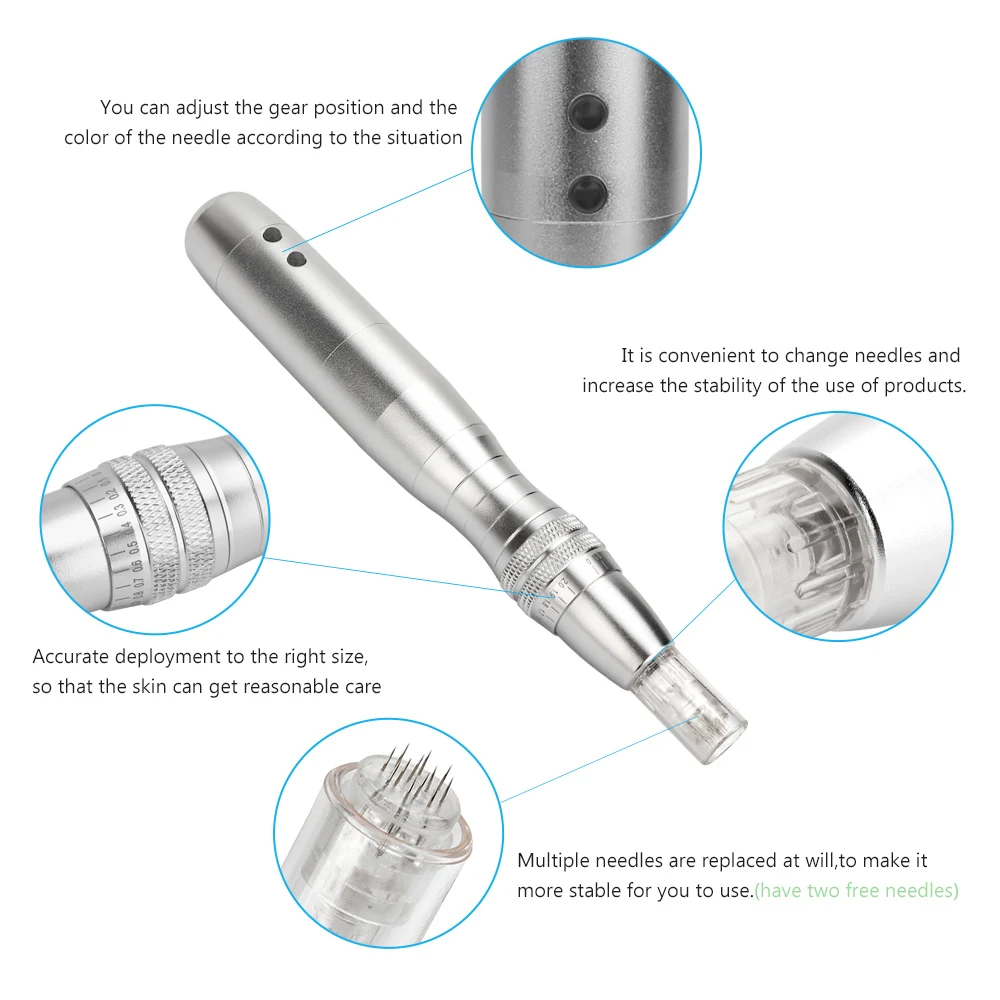 You can adjust the gear position and the color of the needle according to the situation

It is convenient to change needles and increase the stability of the use of products.

0.8 0.7 0.6 0.5 0.4 0.3 0.2 0.1

Accurate deployment to the right size, so that the skin can get reasonable care

Multiple needles are replaced at will,to make it more stable for you to use.(have two free needles)