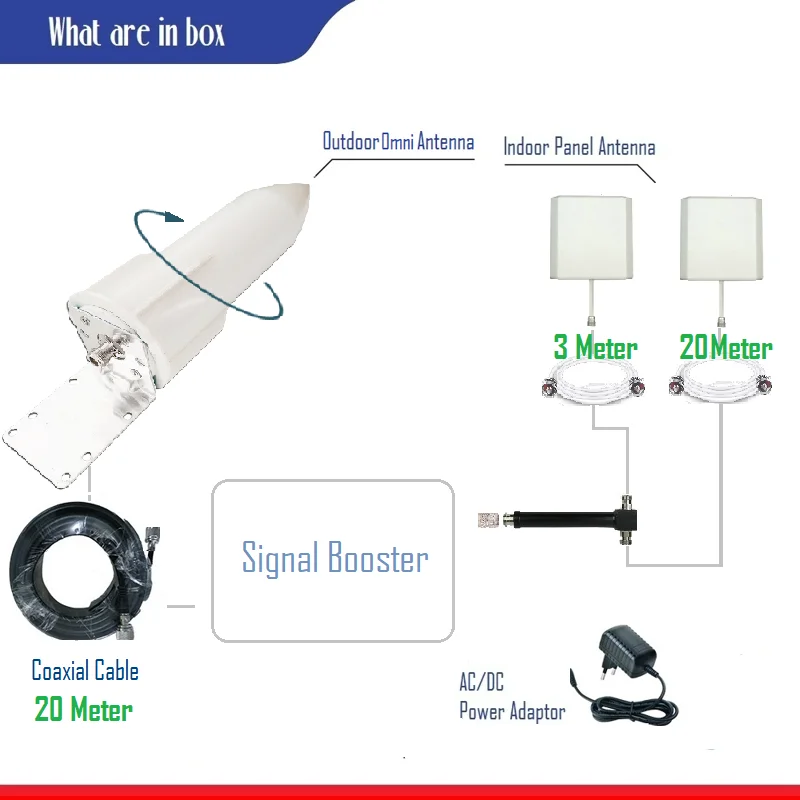 What are in box

Outdoor Omni Antenna

Indoor Panel Antenna

3 Meter

20 Meter

Signal Booster

Coaxial Cable
20 Meter

AC/DC
Power Adaptor