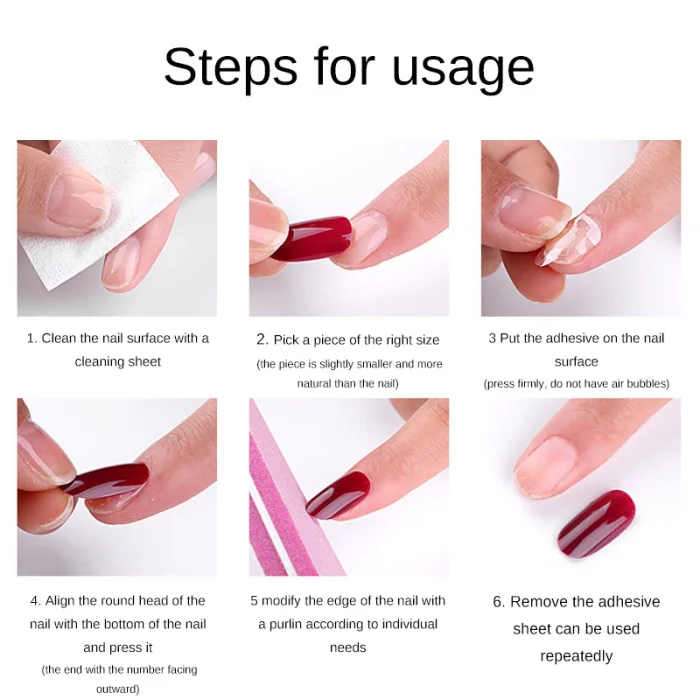 Steps for usage

1. Clean the nail surface with a cleaning sheet

2. Pick a piece of the right size
(the piece is slightly smaller and more natural than the nail)

3 Put the adhesive on the nail surface
(press firmly, do not have air bubbles)

4. Align the round head of the nail with the bottom of the nail and press it
(the end with the number facing outward)

5 modify the edge of the nail with a purlin according to individual needs

6. Remove the adhesive sheet can be used repeatedly