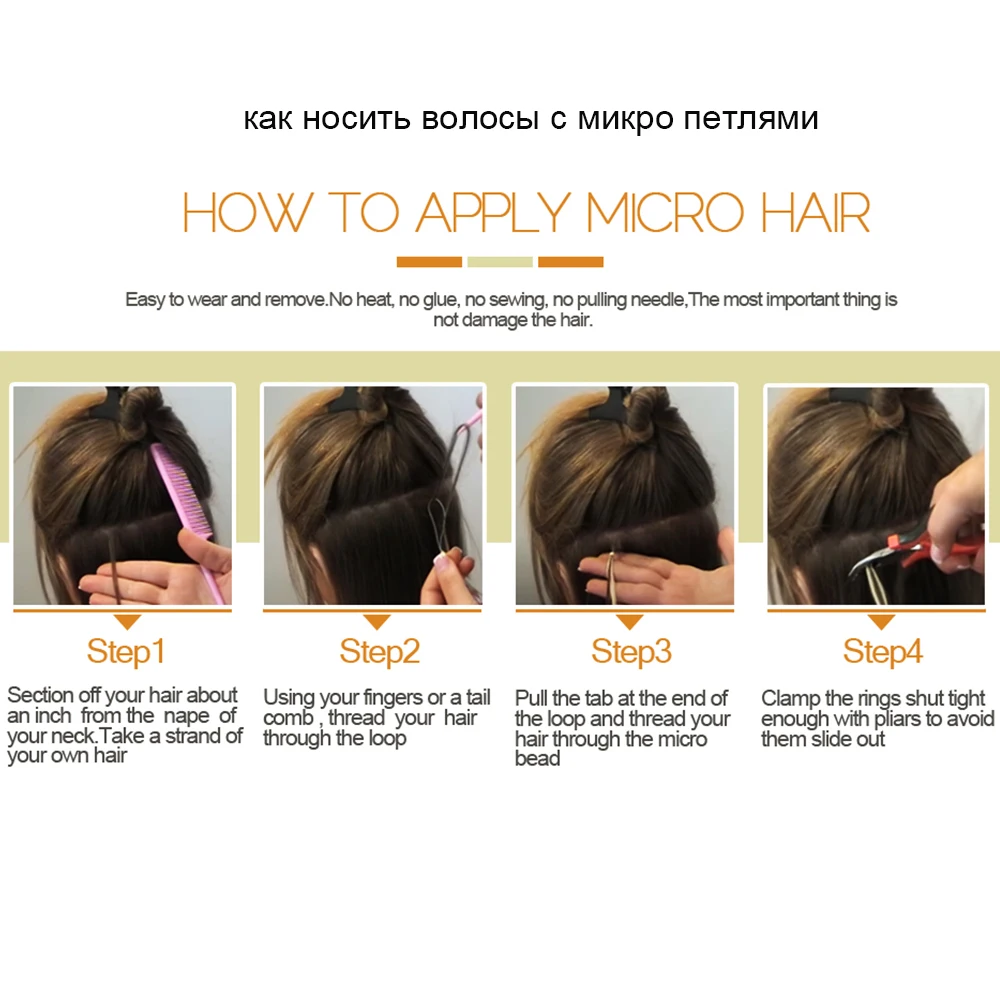 как носить волосы с микро петлями

HOW TO APPLY MICRO HAIR

Easy to wear and remove.No heat, no glue, no sewing, no pulling needle,The most important thing is not damage the hair.

Step1

Section off your hair about an inch from the nape of your neck.Take a strand of your own hair

Step2

Using your fingers or a tail comb , thread your hair through the loop

Step3

Pull the tab at the end of the loop and thread your hair through the micro bead

Step4

Clamp the rings shut tight enough with pliars to avoid them slide out