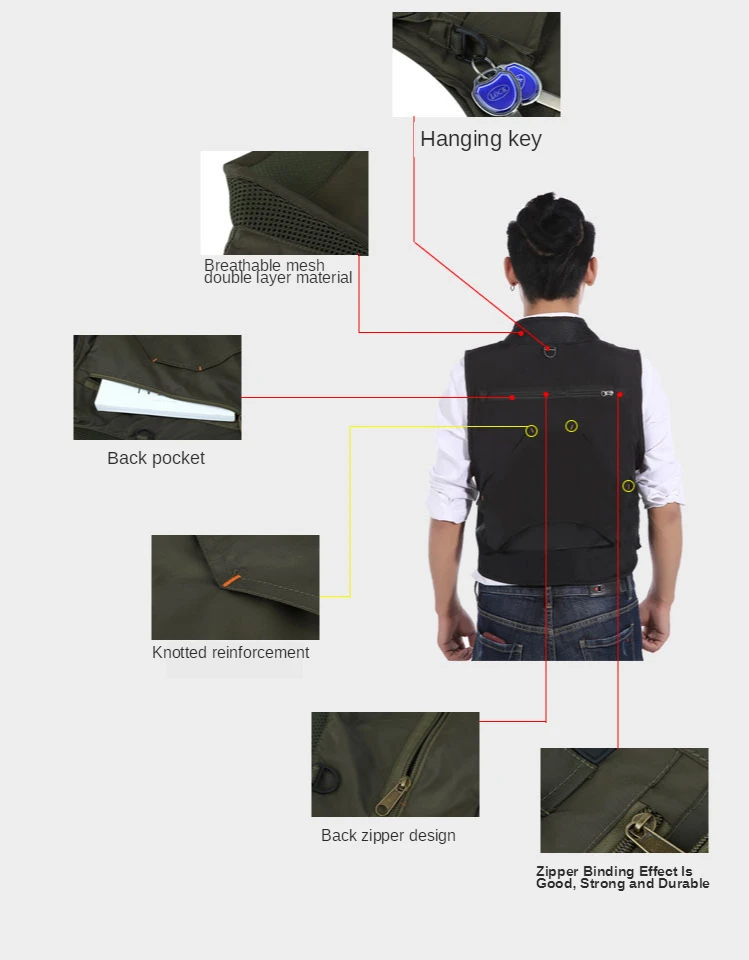 Hanging key

Breathable mesh double layer material

Back pocket

Knotted reinforcement

Back zipper design

Zipper Binding Effect Is Good, Strong and Durable